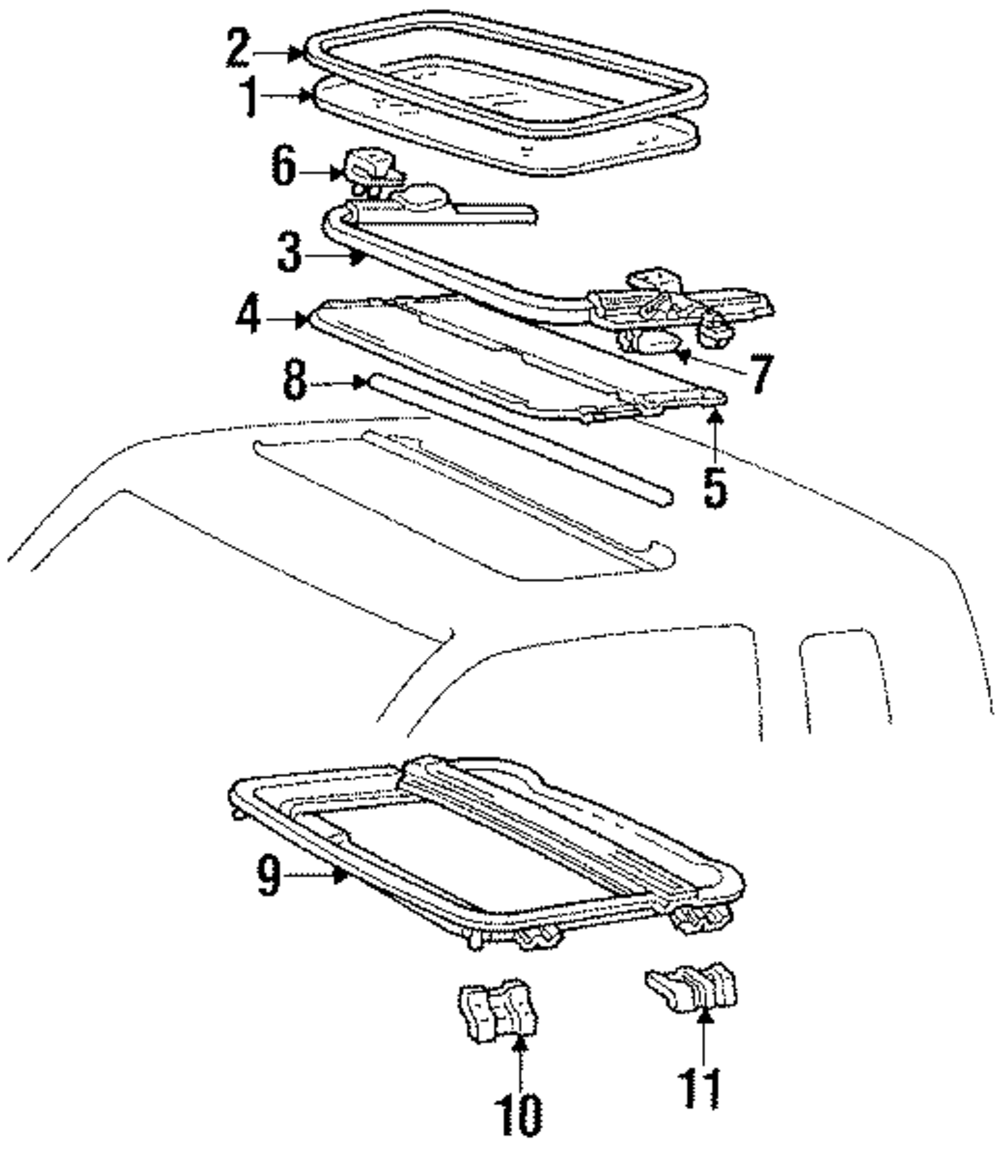 2
1
6
3
4
7
8
5
9
10
11