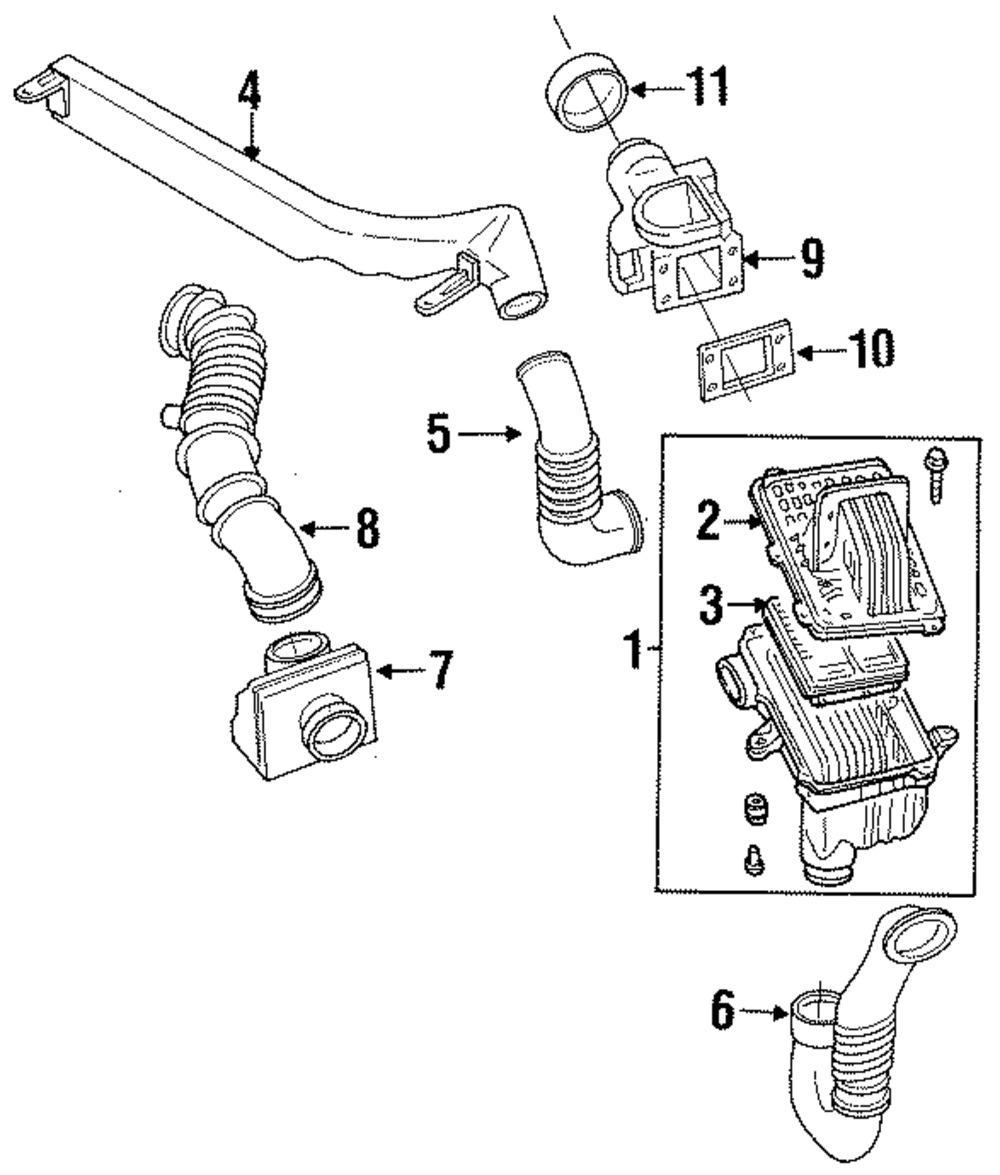 4
11
9
10
5
8
2
3
1
7
6