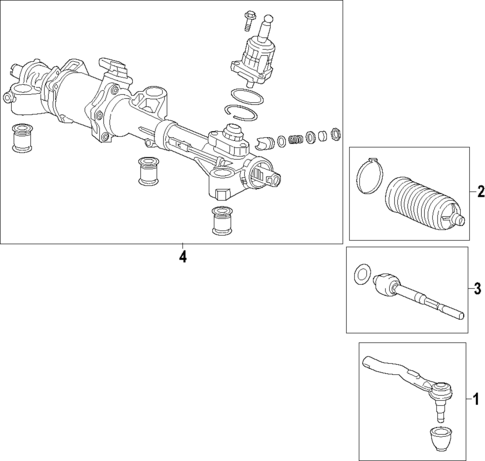 4
2
3
1