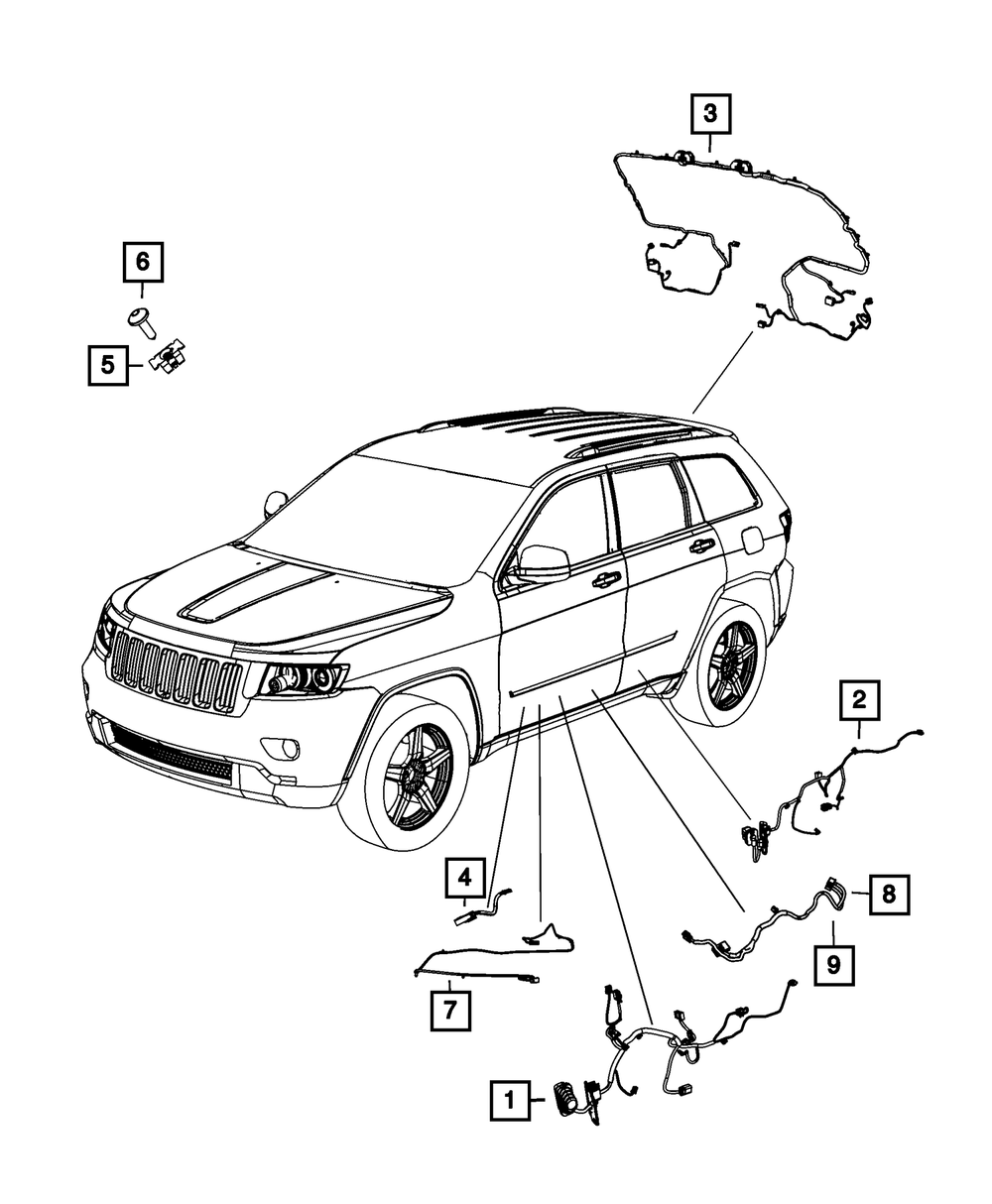 3
6
5
2
4
8
9
7
1