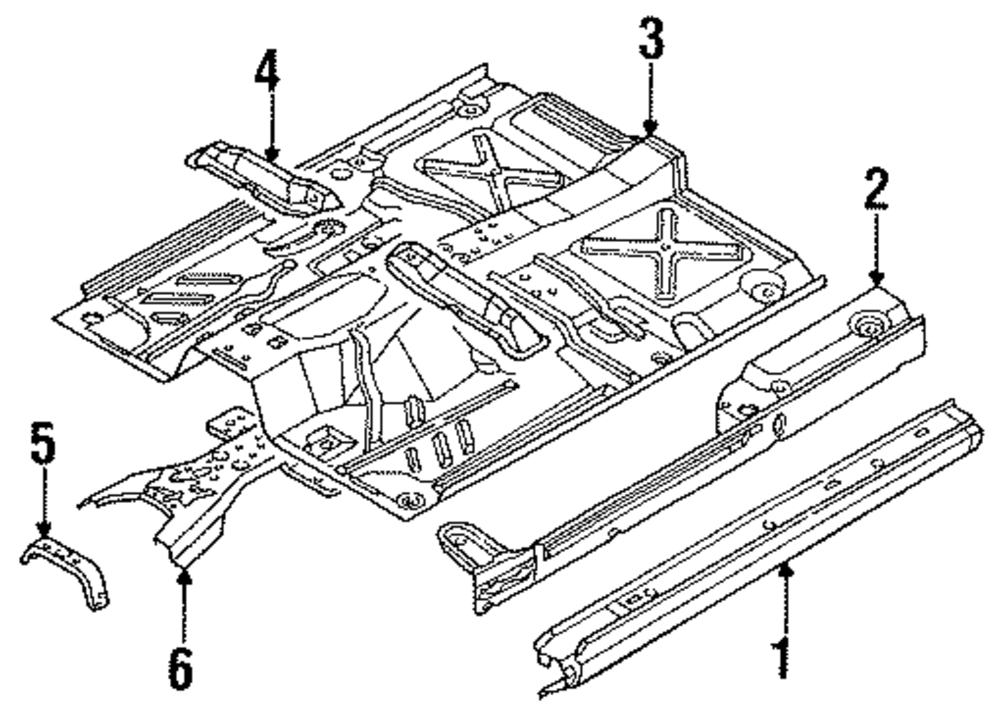 4
3
2
5
6
1