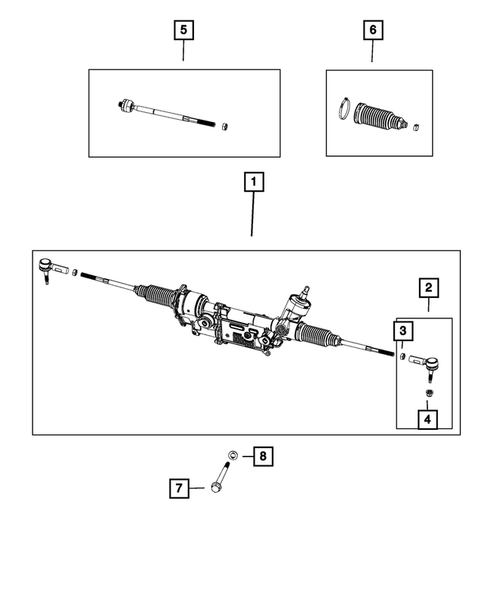 5
6
1
2
3
4
8
7