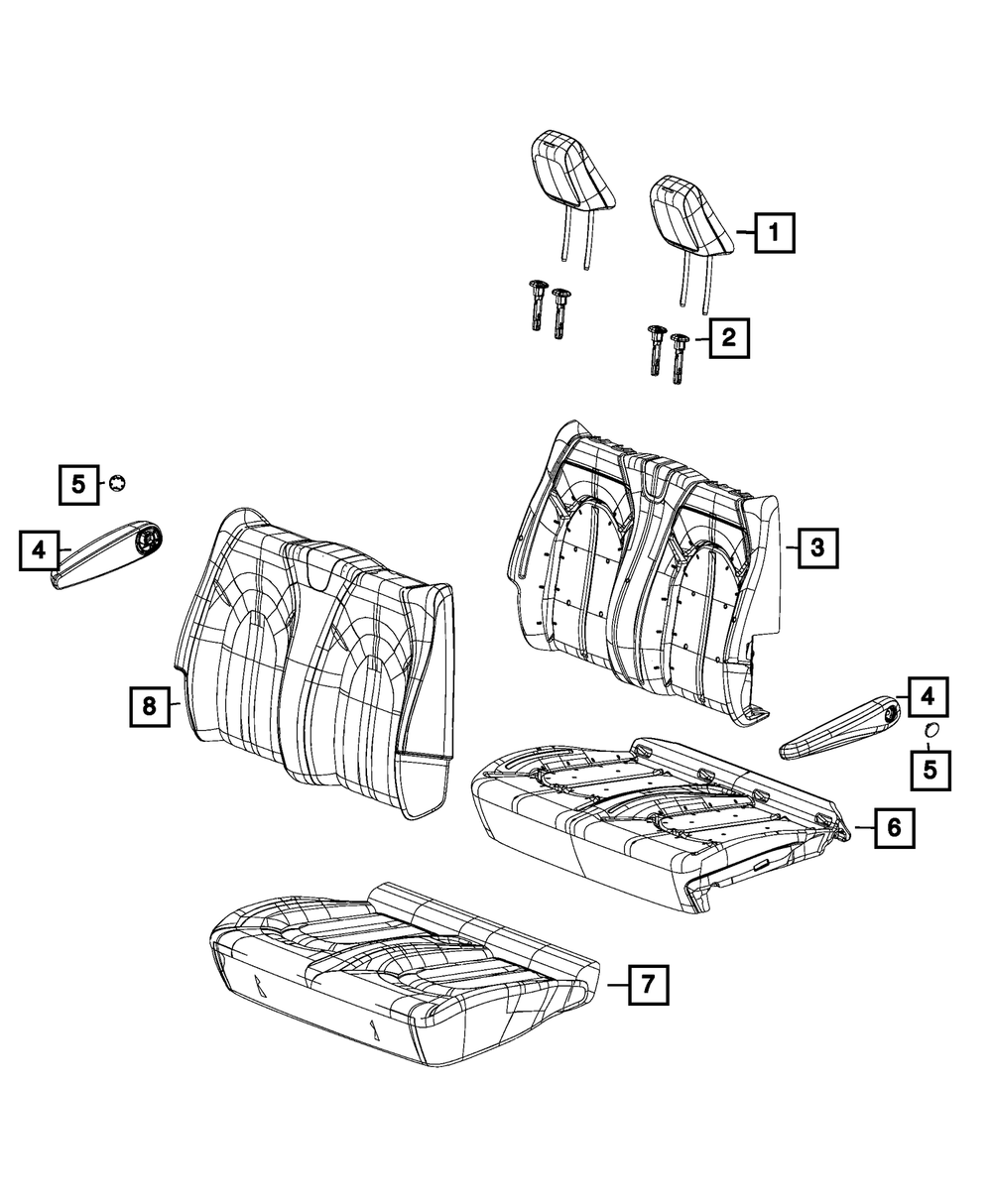 1
2
5
4
3
8
4
5
6
7