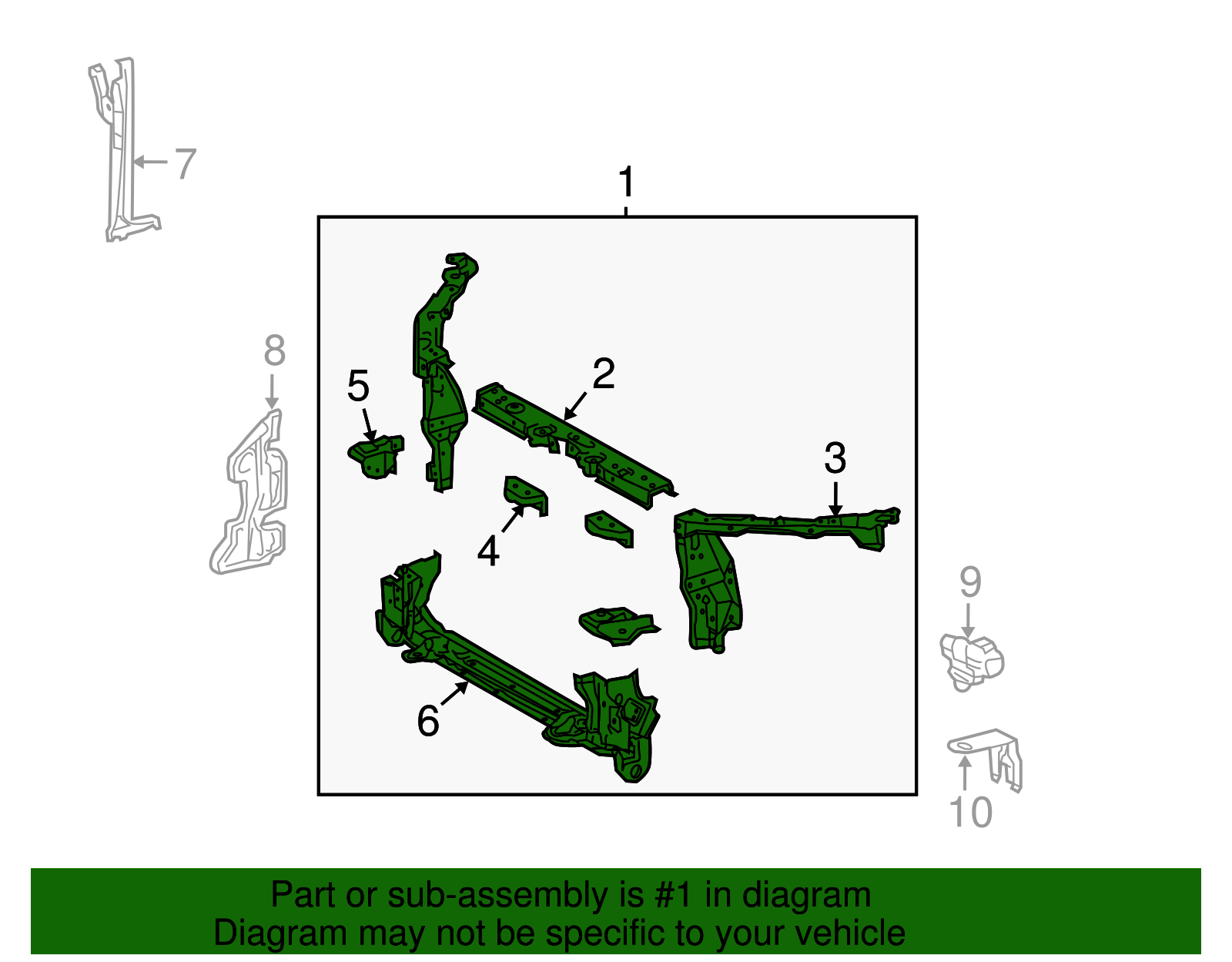 7

1

8

5

2

3

4

9

6

10

Part or sub-assembly is #1 in diagram
Diagram may not be specific to your vehicle