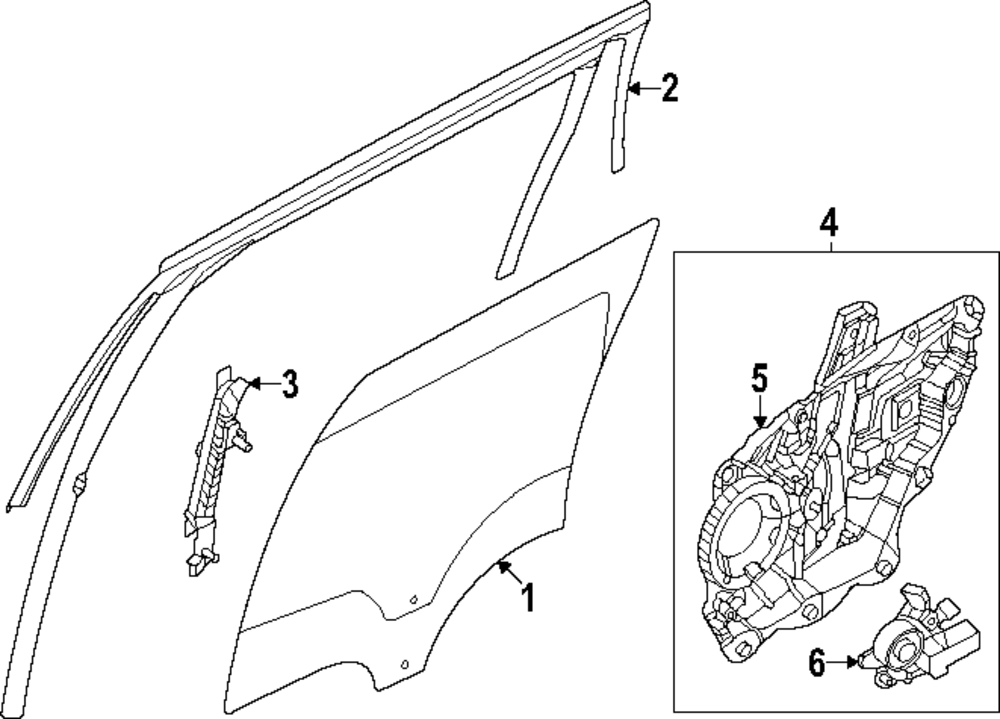 2
4
3
5
1
6