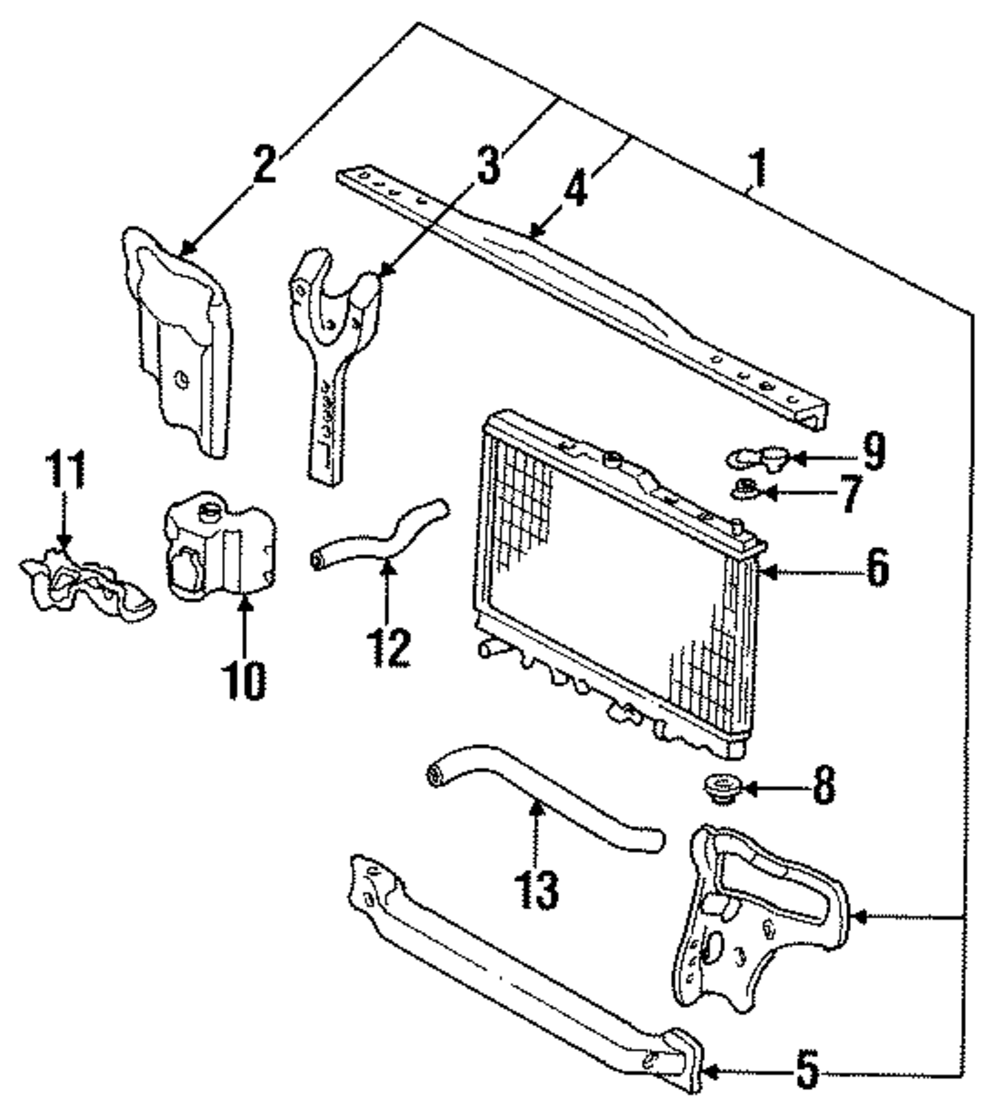 2
3
4
1
9
7
6
11
10
12
8
13
5