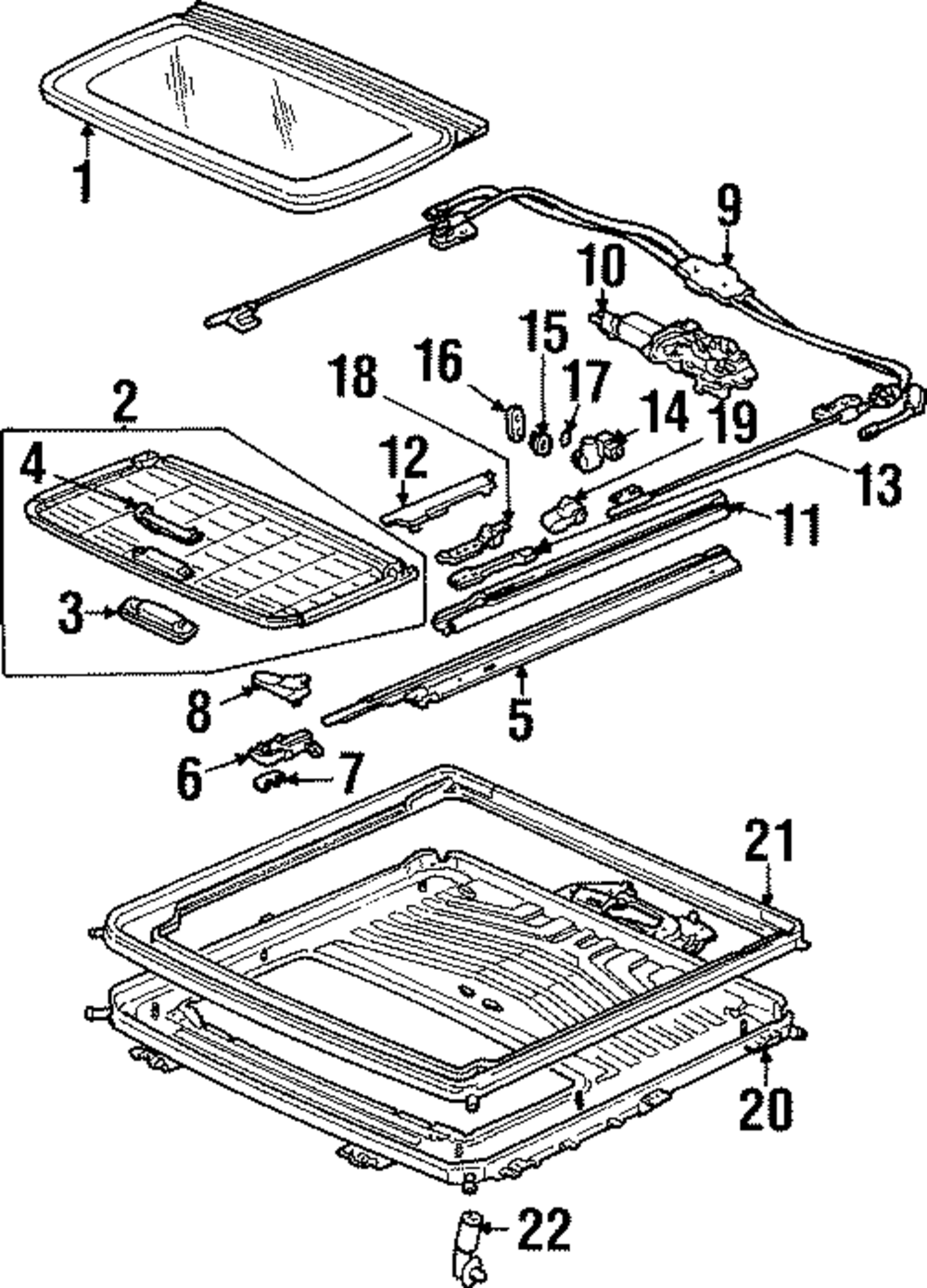 1
9
10
15
16
17
18
14
19
2
4
12
13
11
3
8
5
6
7
21
20
22