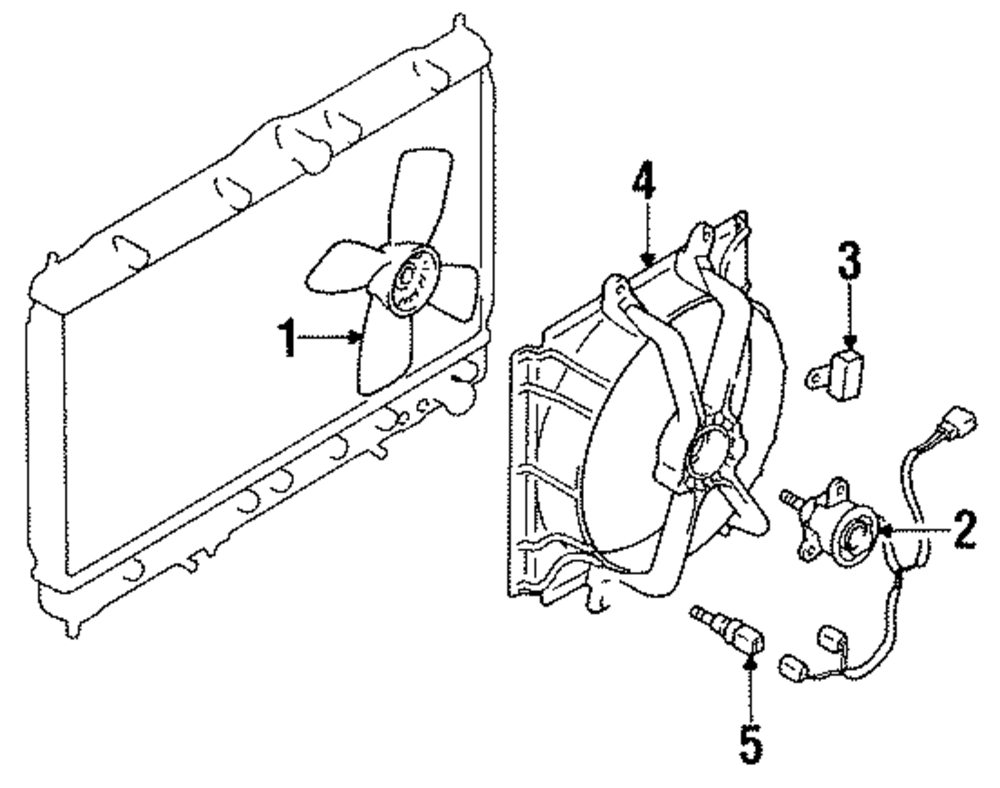 4
3
1
2
5