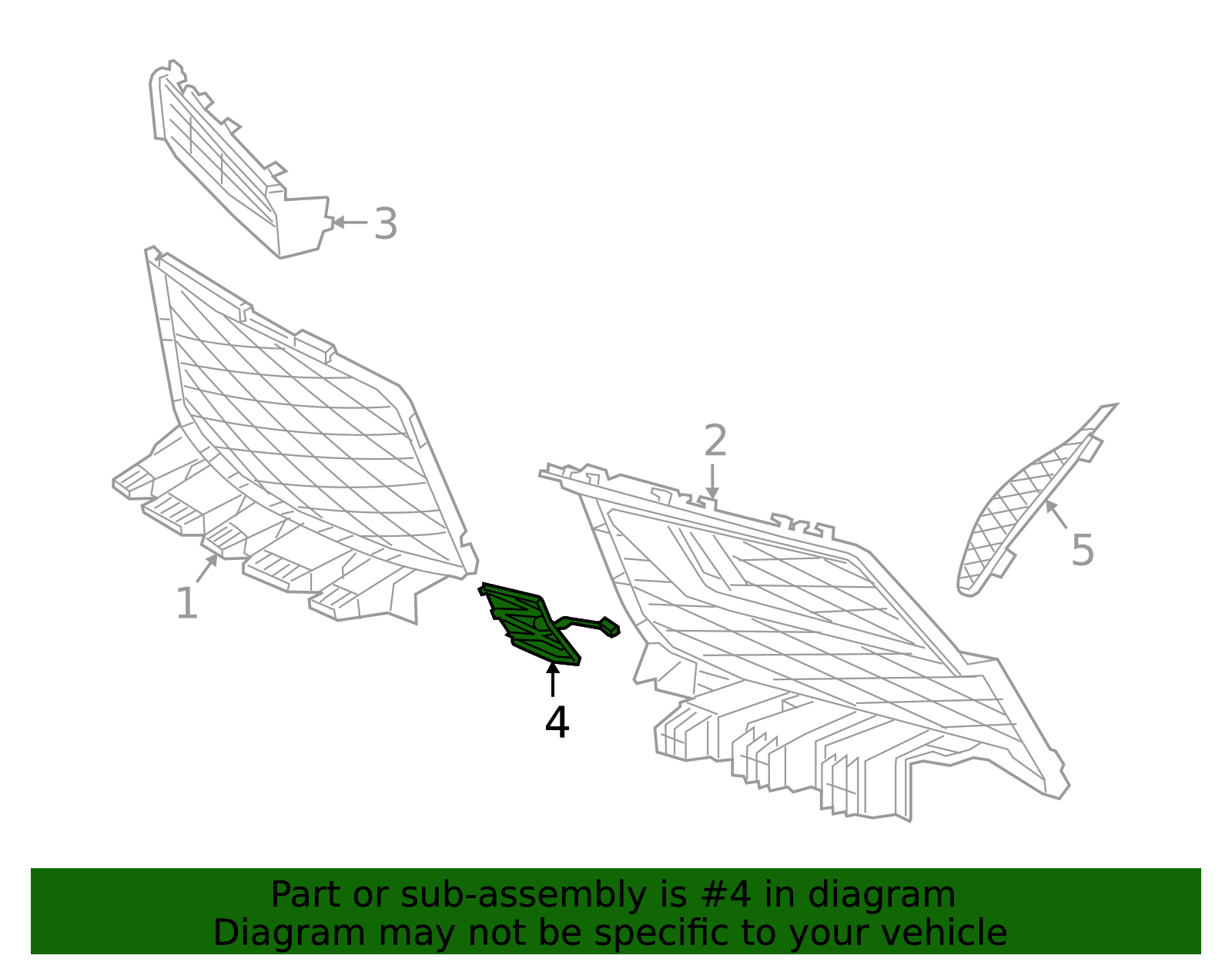 3

2

5

1

4

Part or sub-assembly is #4 in diagram
Diagram may not be specific to your vehicle