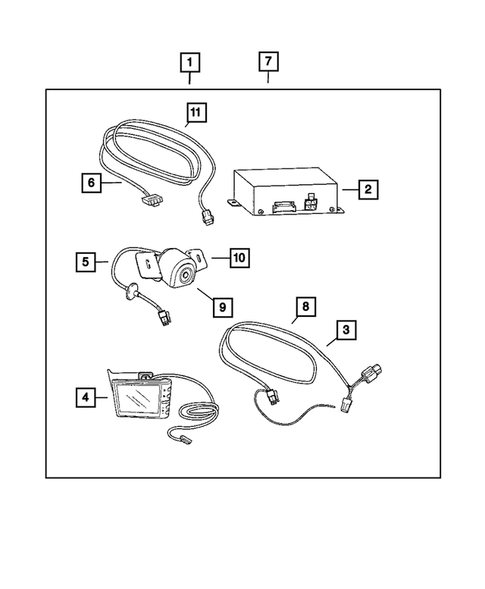 1
7
11
6
2
5
10
9
8
3
4