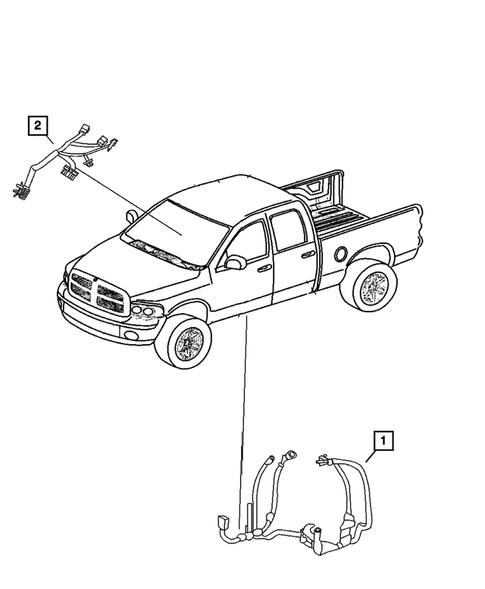 2

1