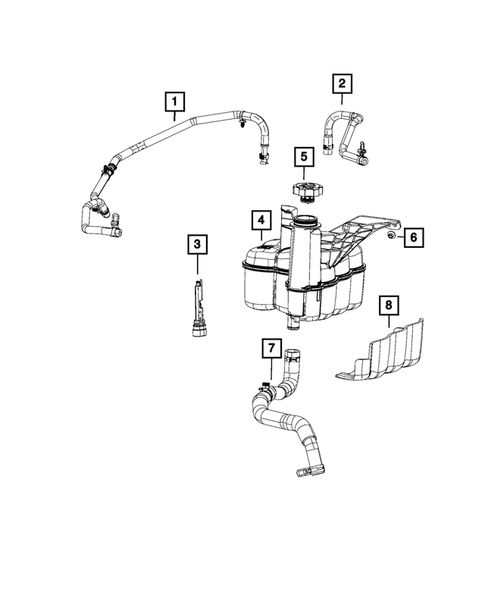 1
2
5
4
6
3
8
7