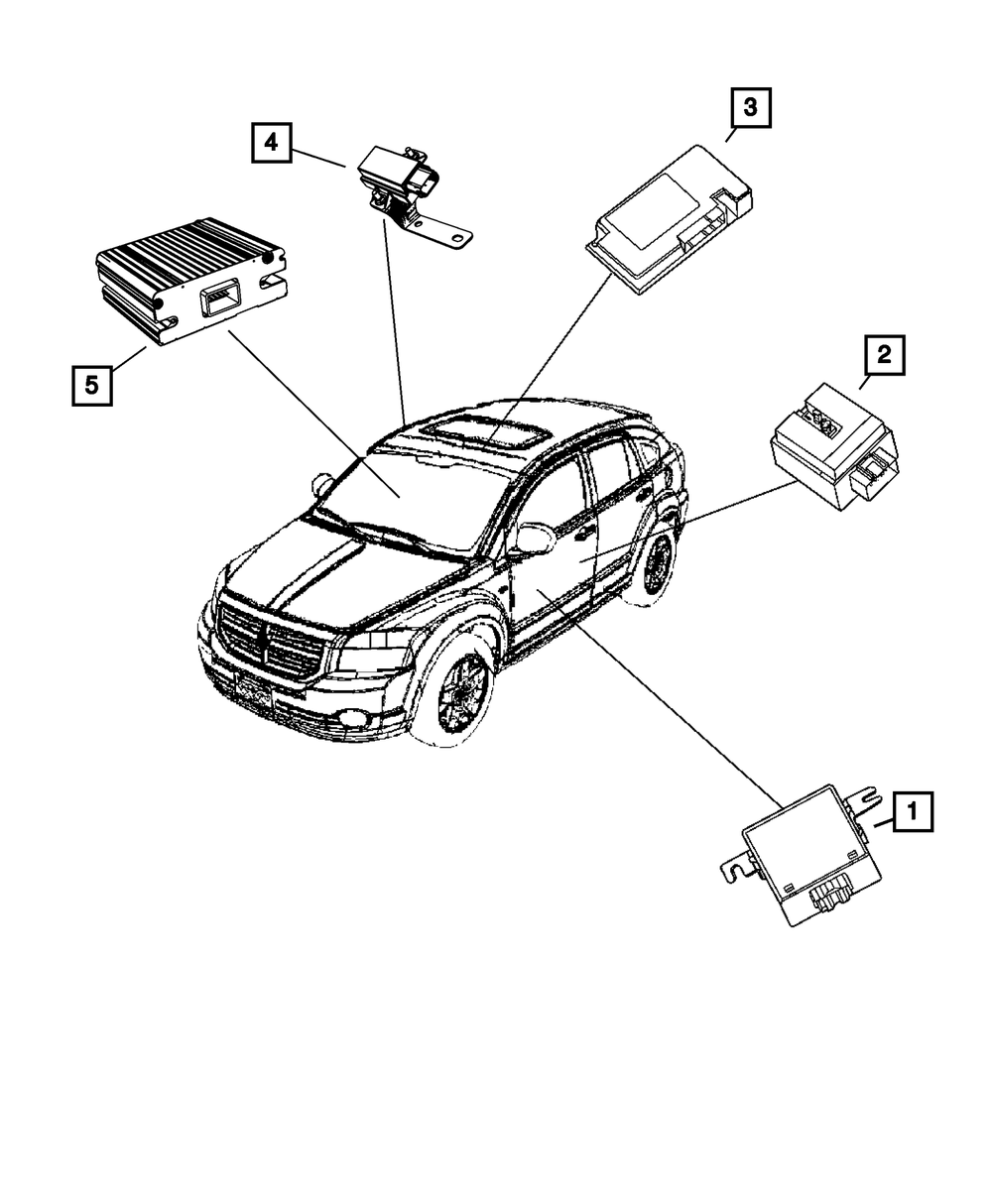 4

3

5

2

1