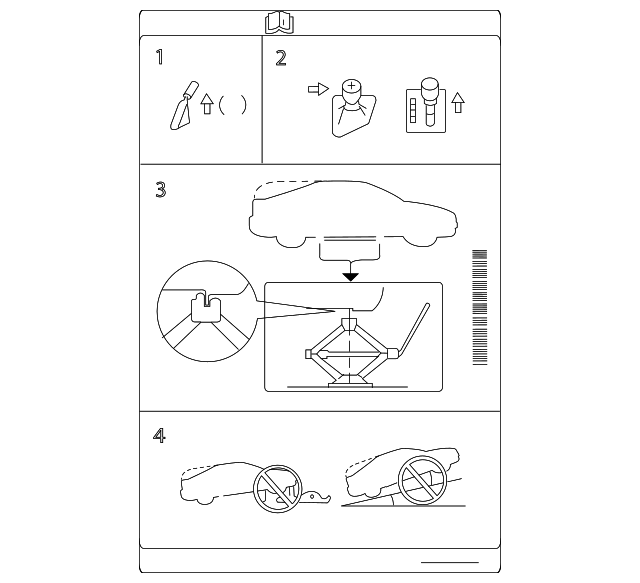 1

2

3

4