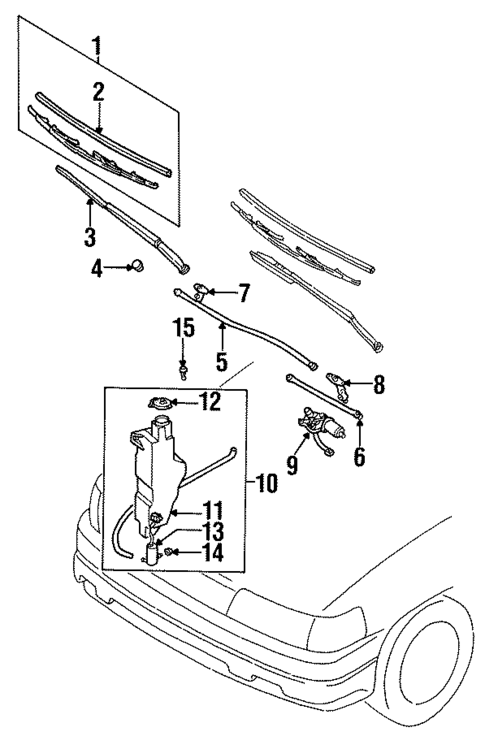 1
2
3
4
7
15
5
8
12
9
6
10
11
13
14