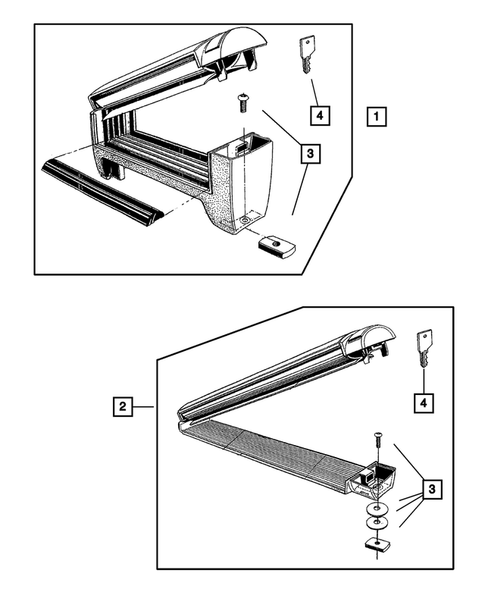 4
1
3
2
4
3