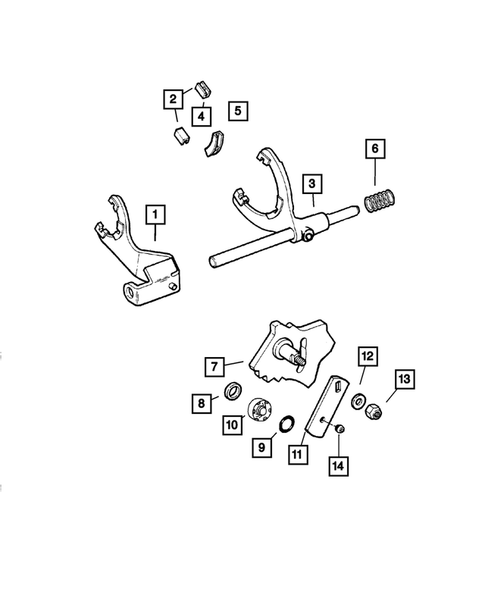 2
4
5
6
3
1
7
12
13
8
10
9
11
14