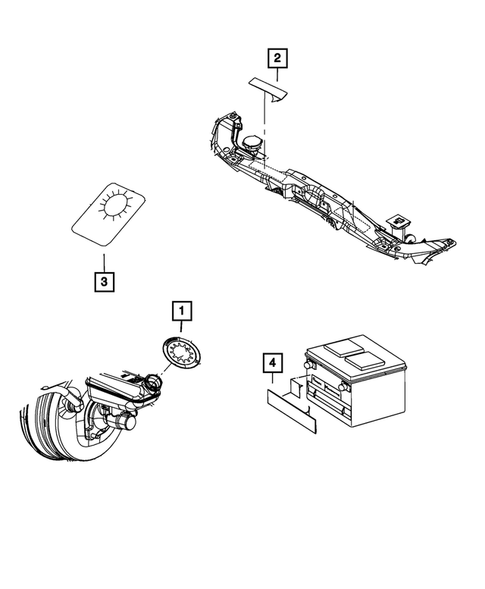 2

3

1

4