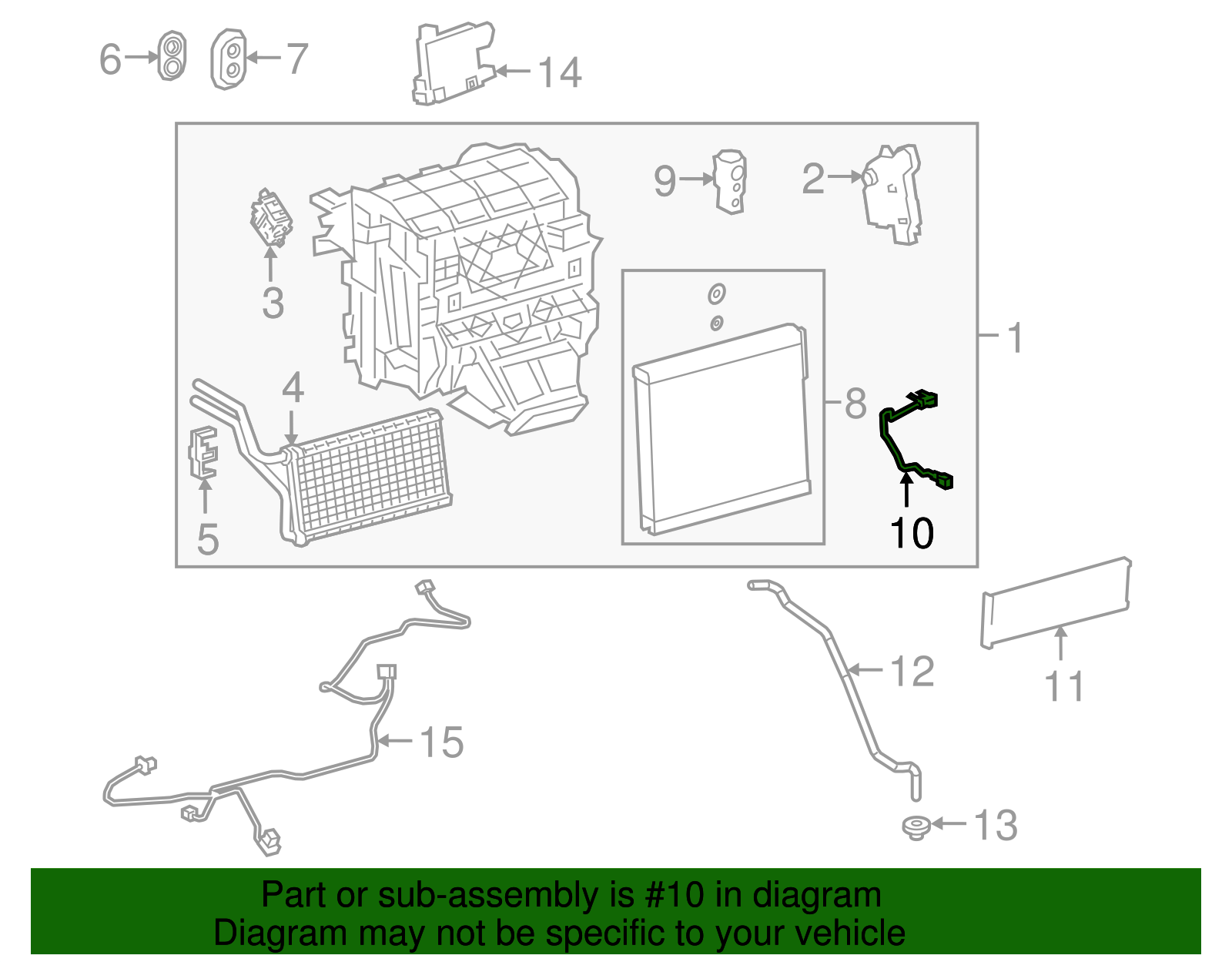 6
7
14
9
2
3
1
4
8
5
10
12
11
15
13

Part or sub-assembly is #10 in diagram
Diagram may not be specific to your vehicle