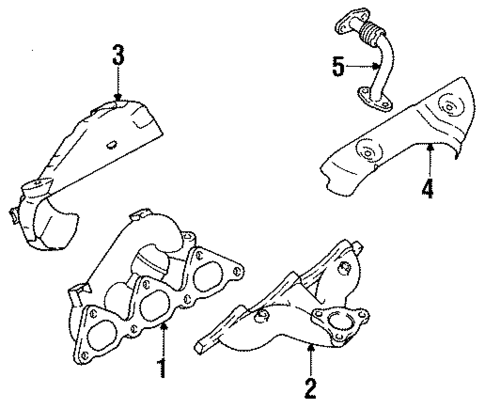 3
5
4
1
2