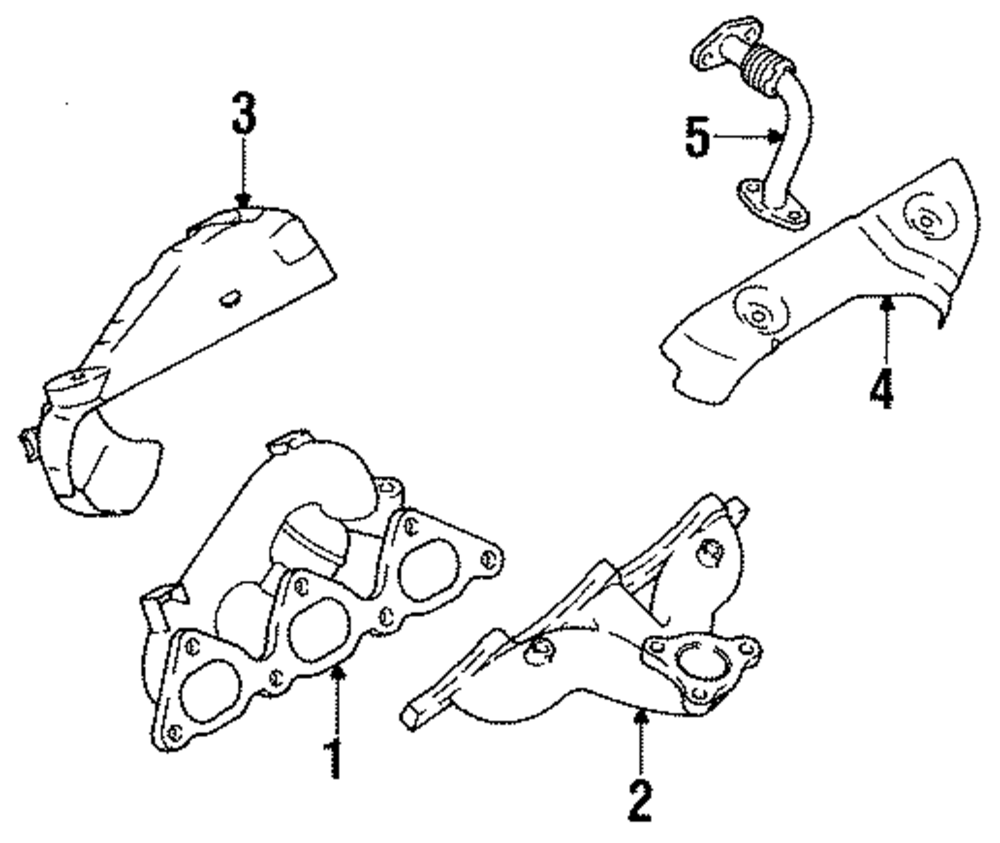 3
5
4
1
2