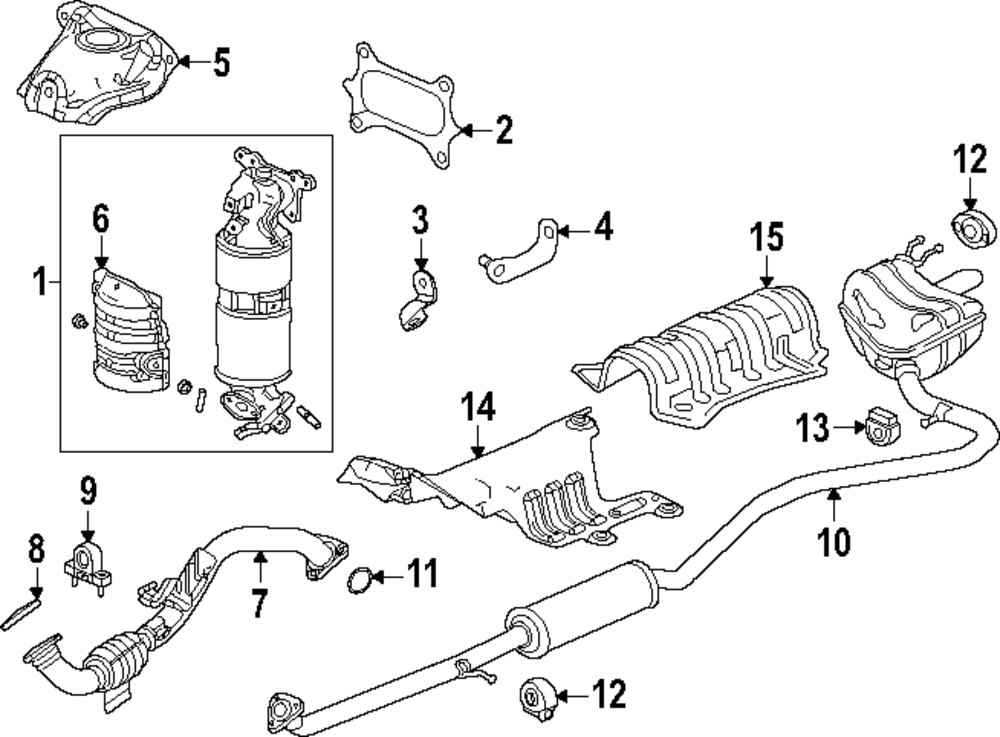 5
2
12
1
6
3
4
15
14
13
9
8
7
11
10
12