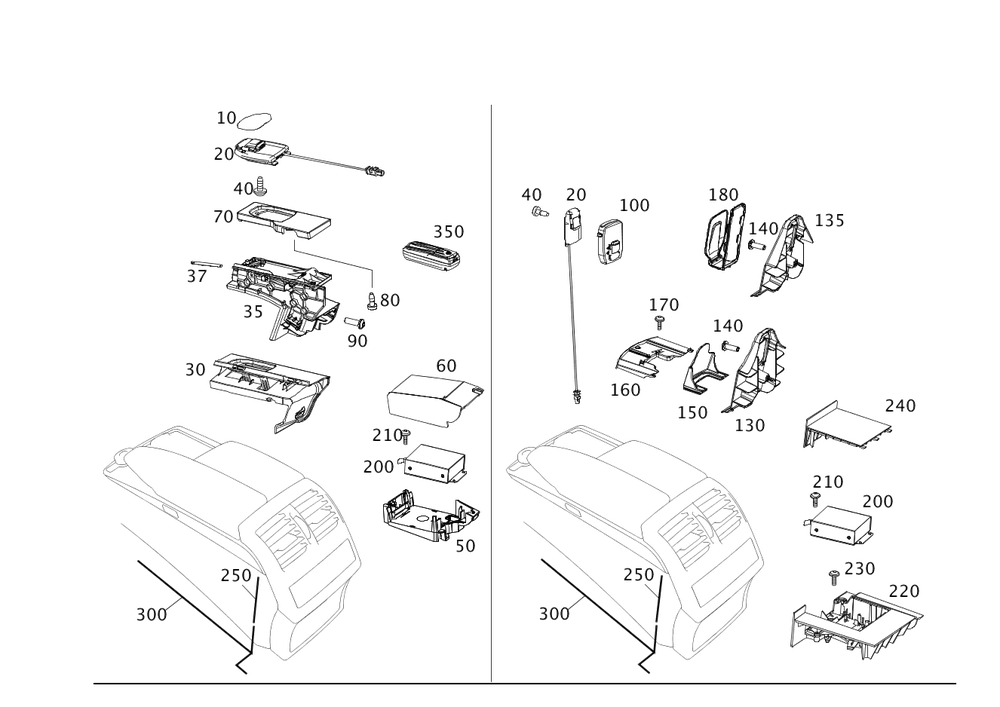 10
20
40
70
350
37
80
35
90
30
60
210
200
50
250
300

40
20
100
180
140
135
170
140
160
150
130
240
210
200
230
220
250
300