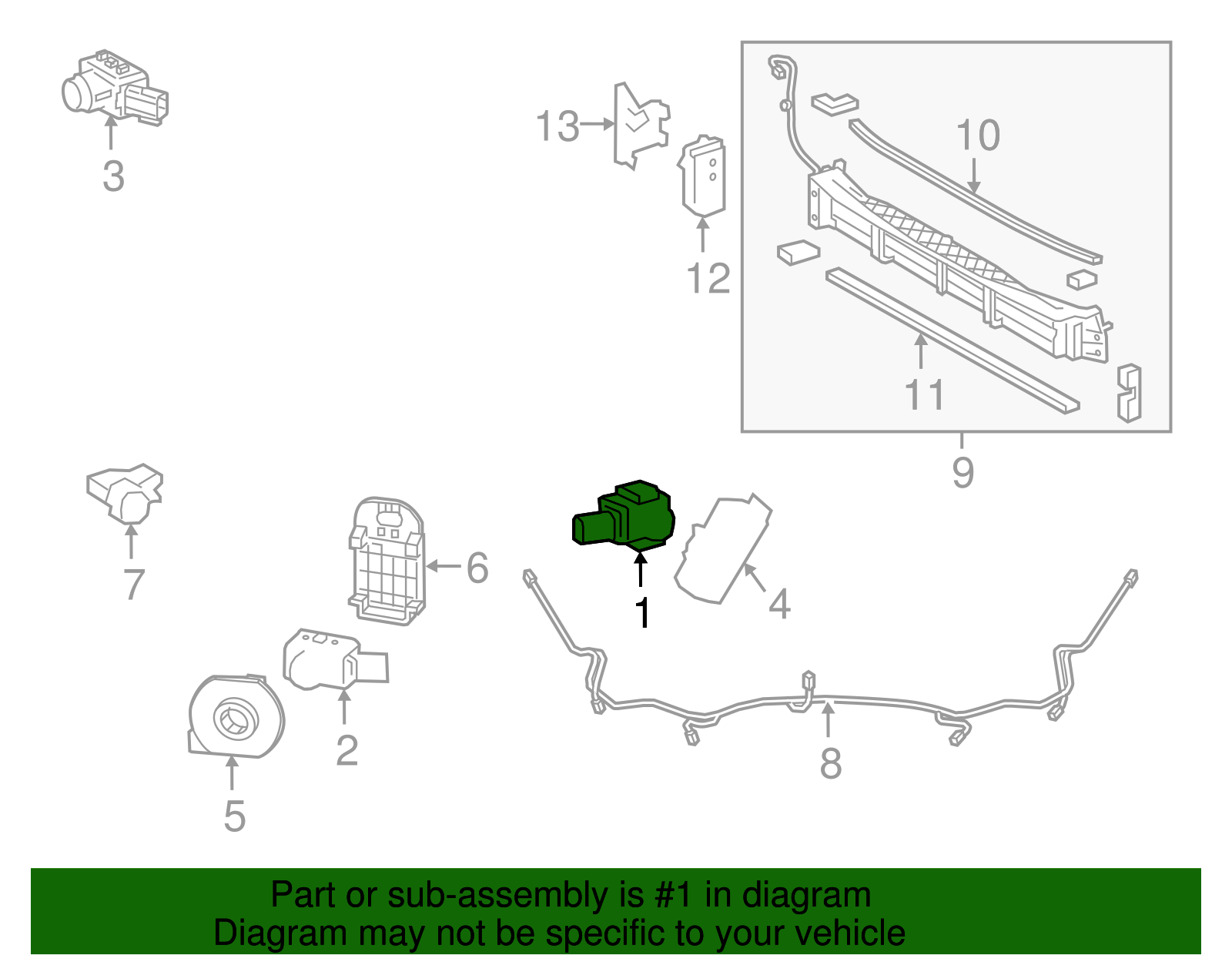 3

13

12

10

11

9

7

6

1

4

2

5

8

Part or sub-assembly is #1 in diagram
Diagram may not be specific to your vehicle