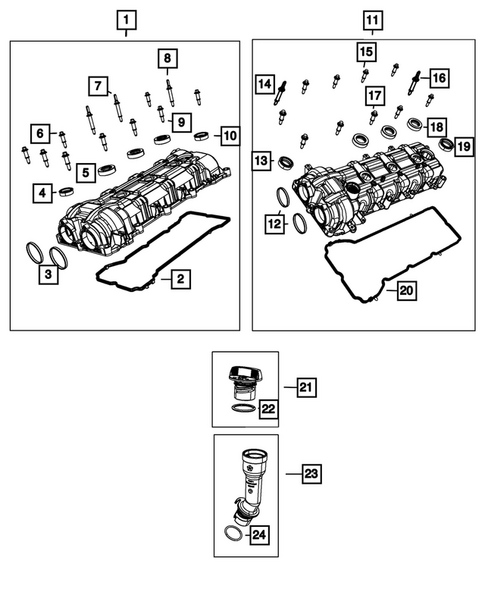 1
8
7
9
6
10
5
4
3
2
11
15
14
16
17
18
19
13
12
20
21
22
23
24