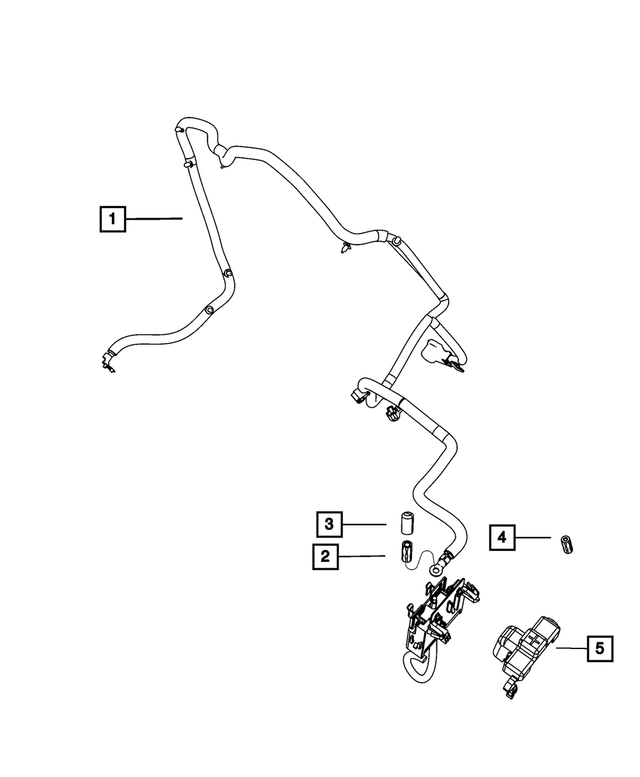 1
3
2
4
5