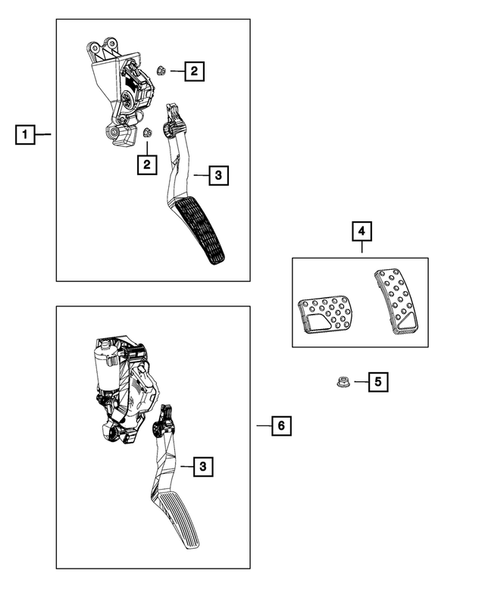 1
2
2
3
4
5
6
3