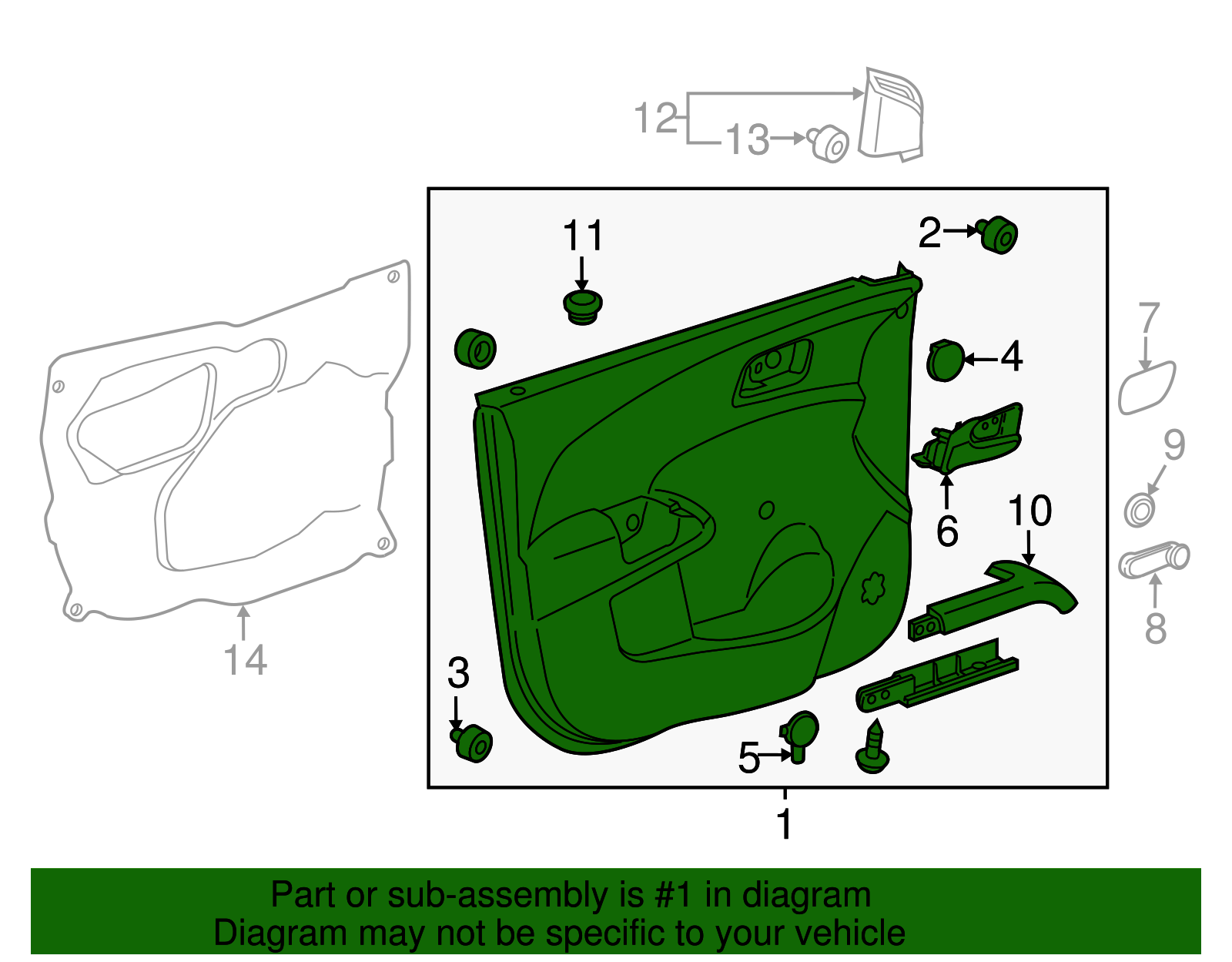 12
13
11
2
4
7
9
6
10
8
14
3
5
1

Part or sub-assembly is #1 in diagram
Diagram may not be specific to your vehicle