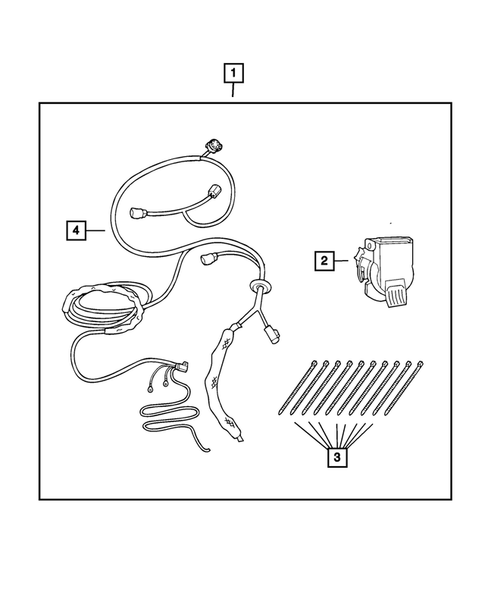 1
4
2
3