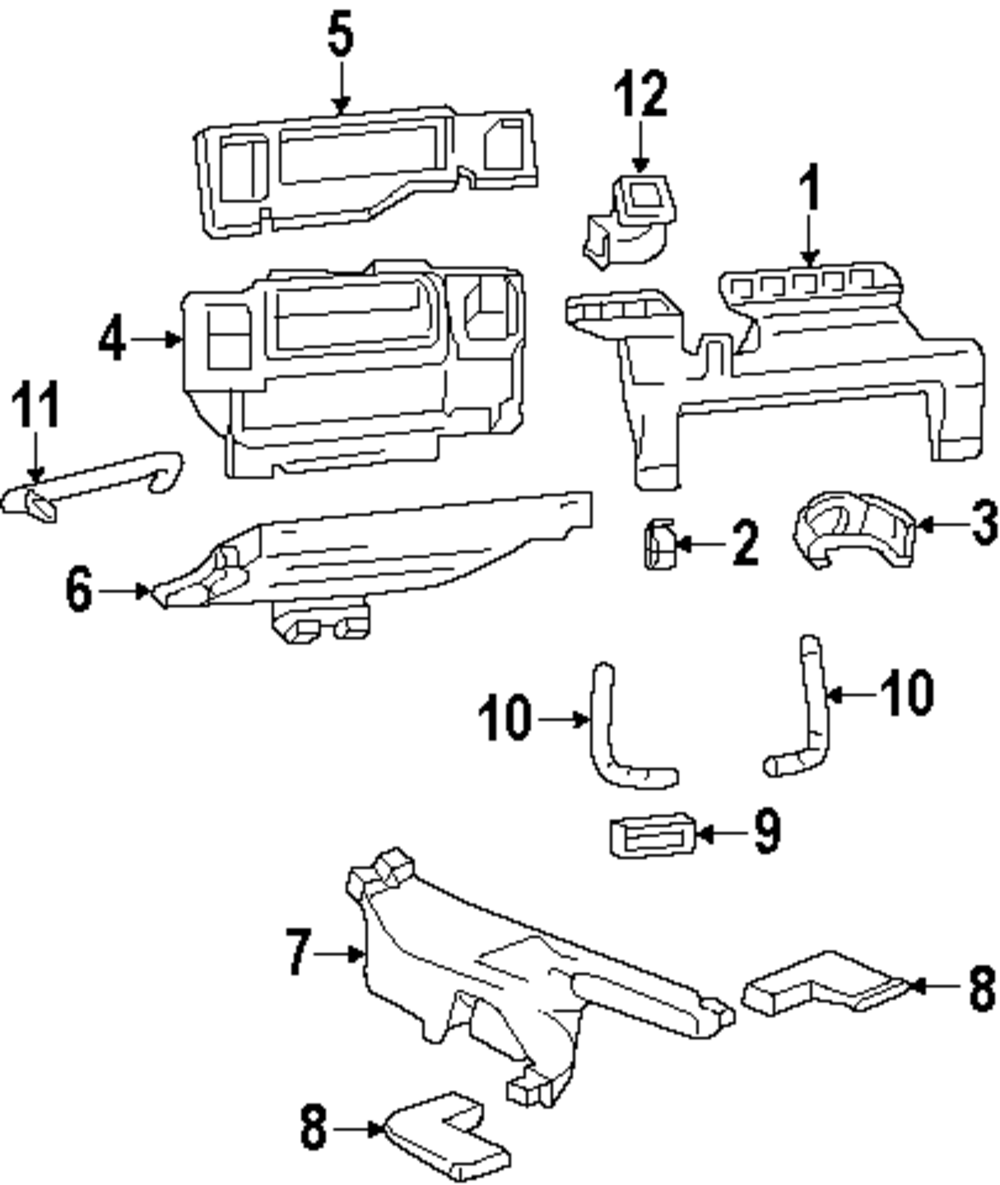 5
12
1
4
11
2
3
6
10
10
9
7
8
8