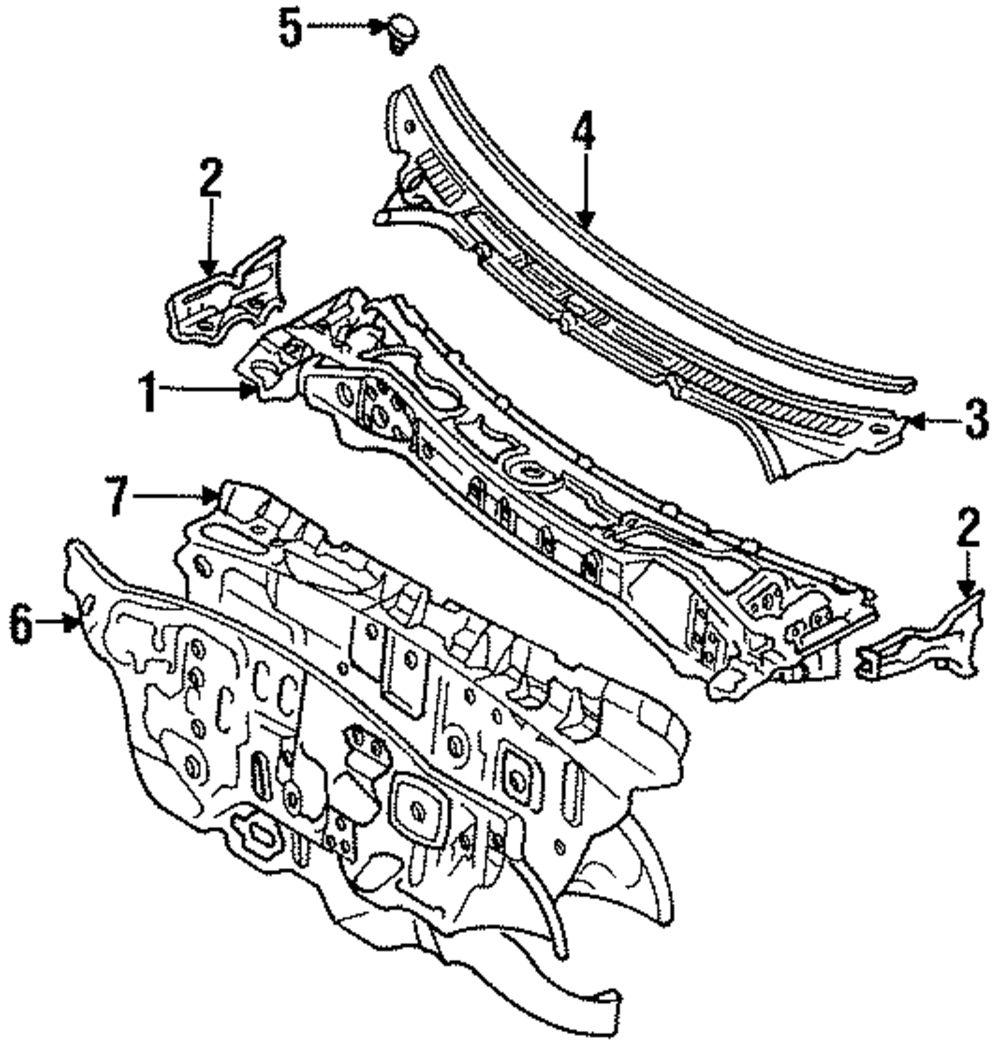 5
4
2
1
3
7
2
6