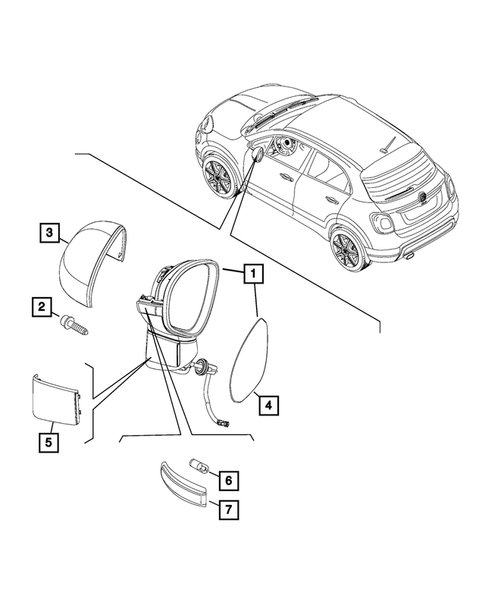 3
1
2
4
5
6
7