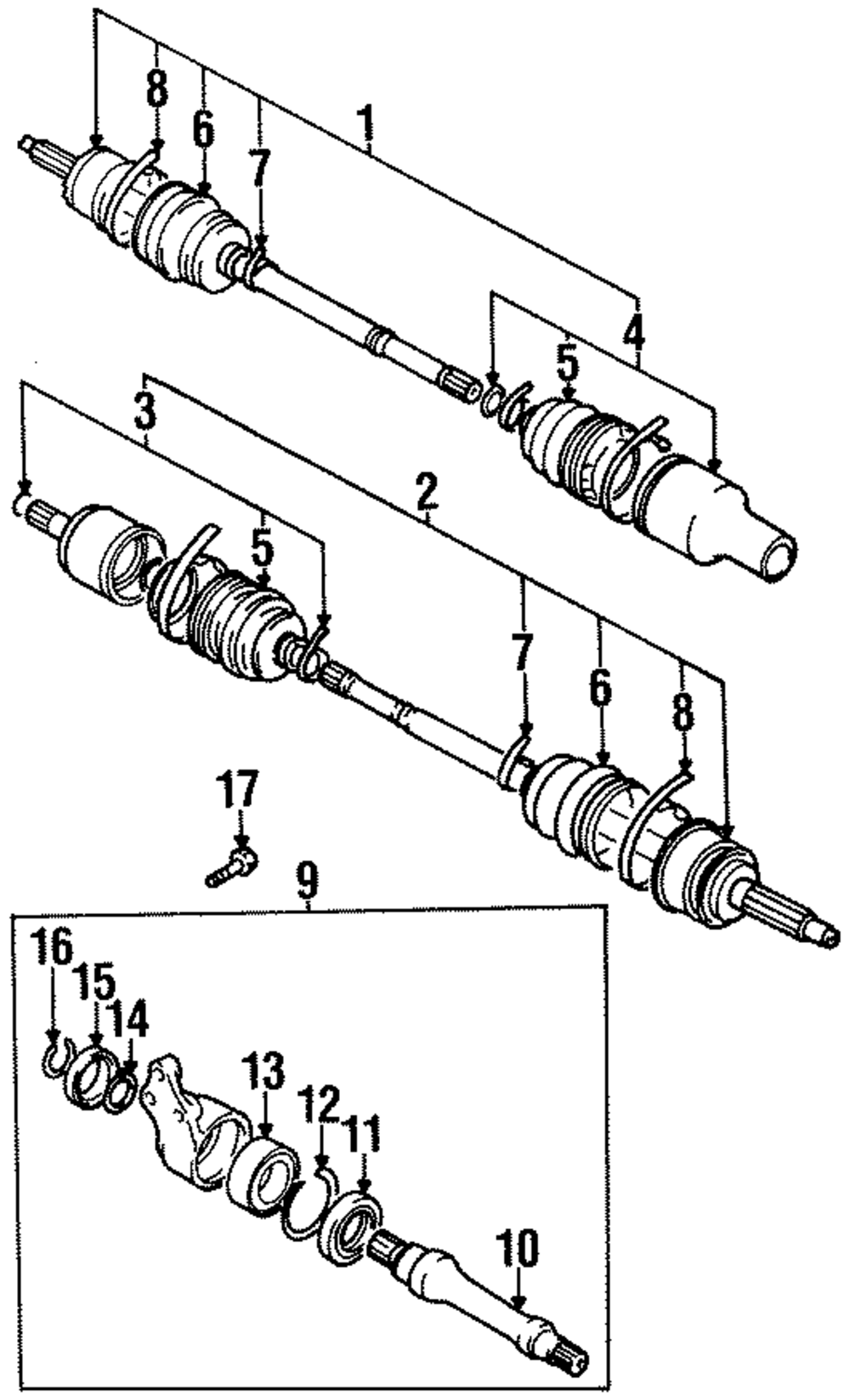 8
6
7
1
4
5
3
2
5
7
6
8
17
9
16
15
14
13
12
11
10