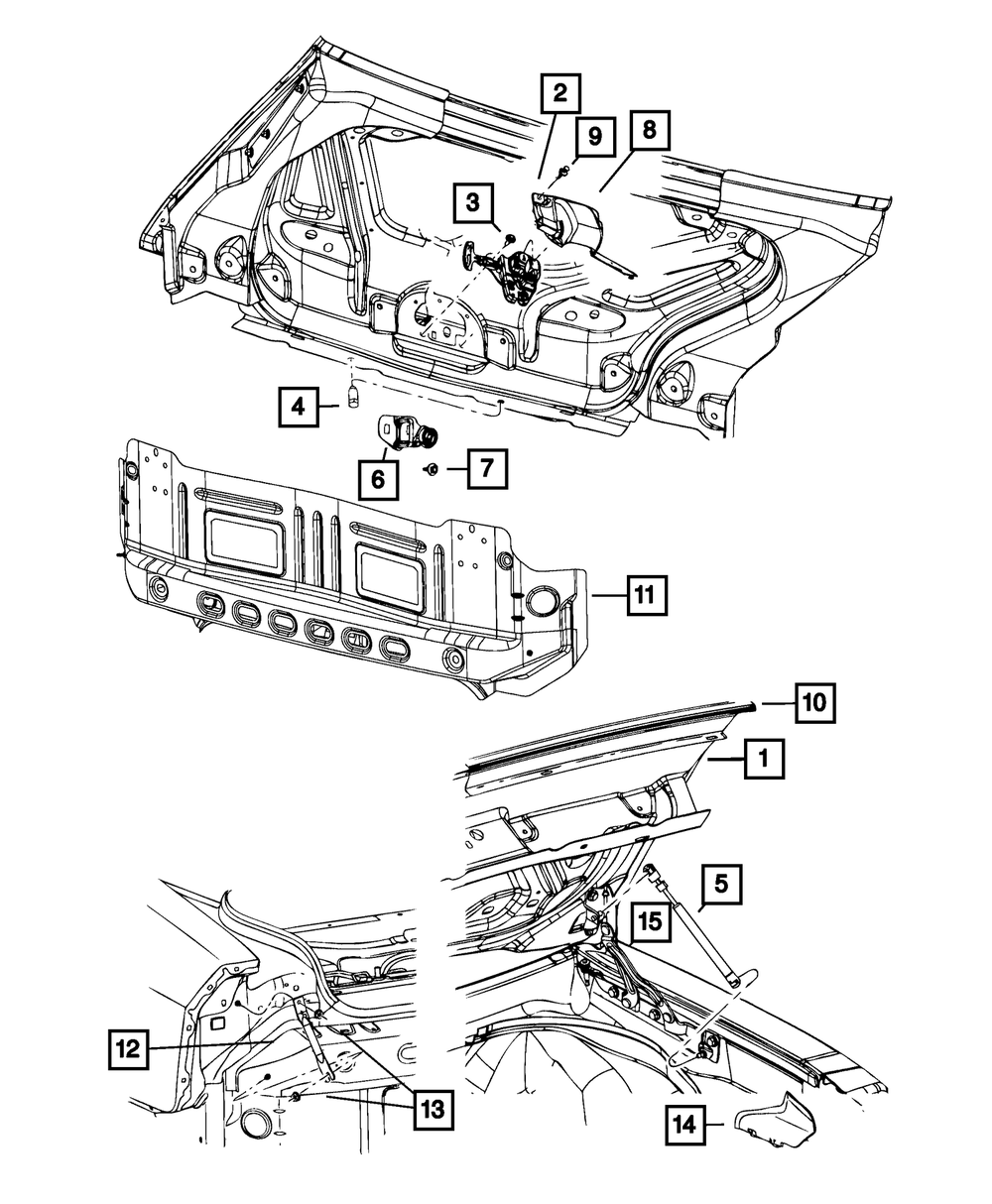 2
9
8
3
4
6
7
11
10
1
5
15
12
13
14