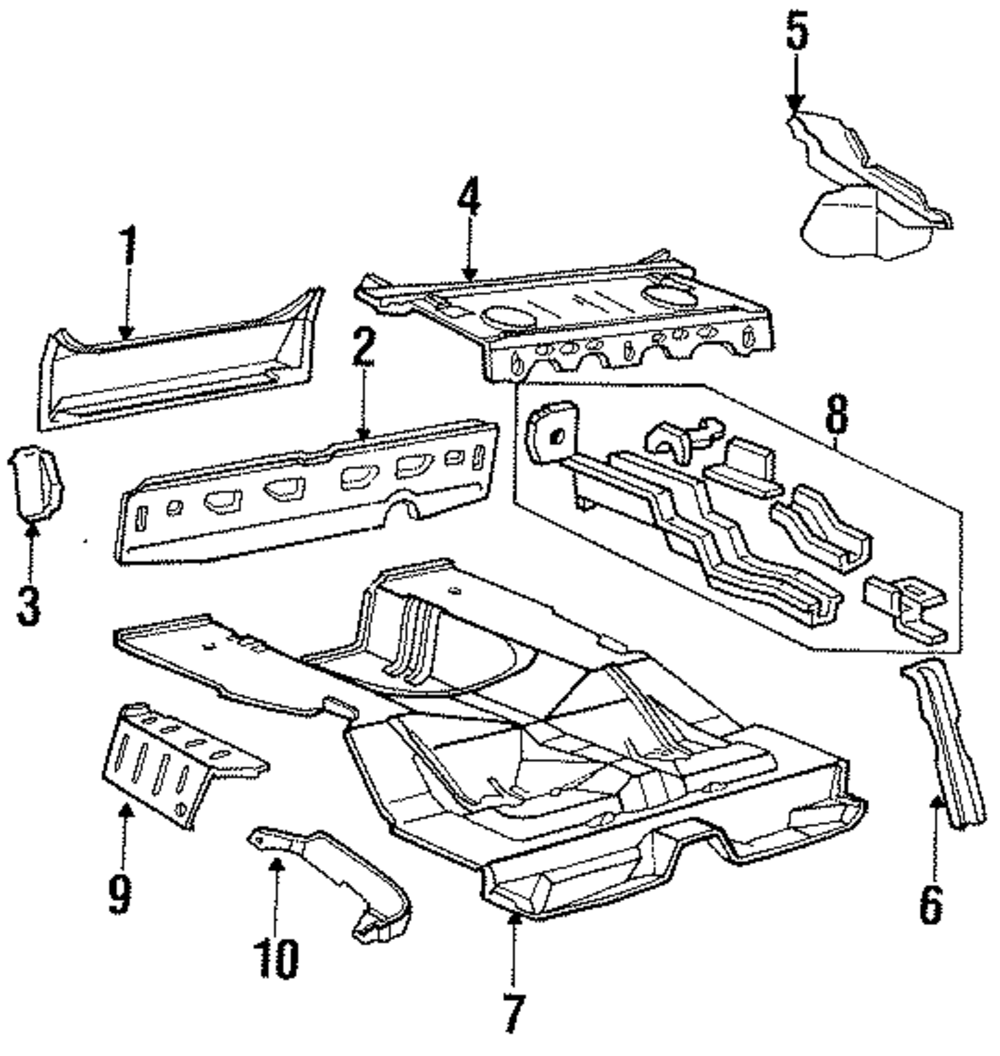 5
4
1
2
8
3
9
10
7
6