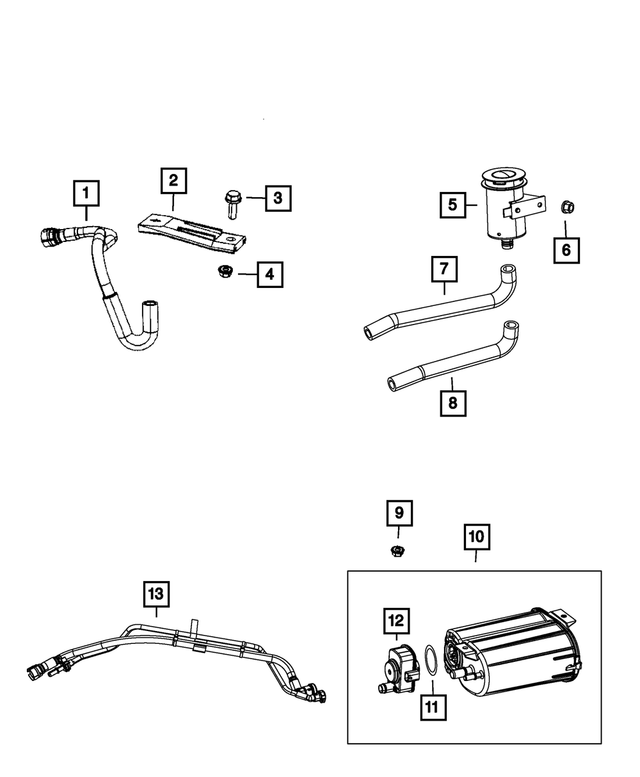 1
2
3
4
5
6
7
8
9
10
13
12
11