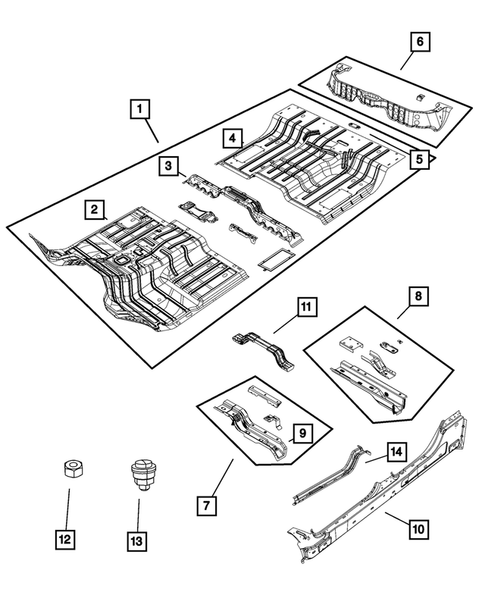 6
1
4
5
3
2
11
8
9
14
7
10
12
13