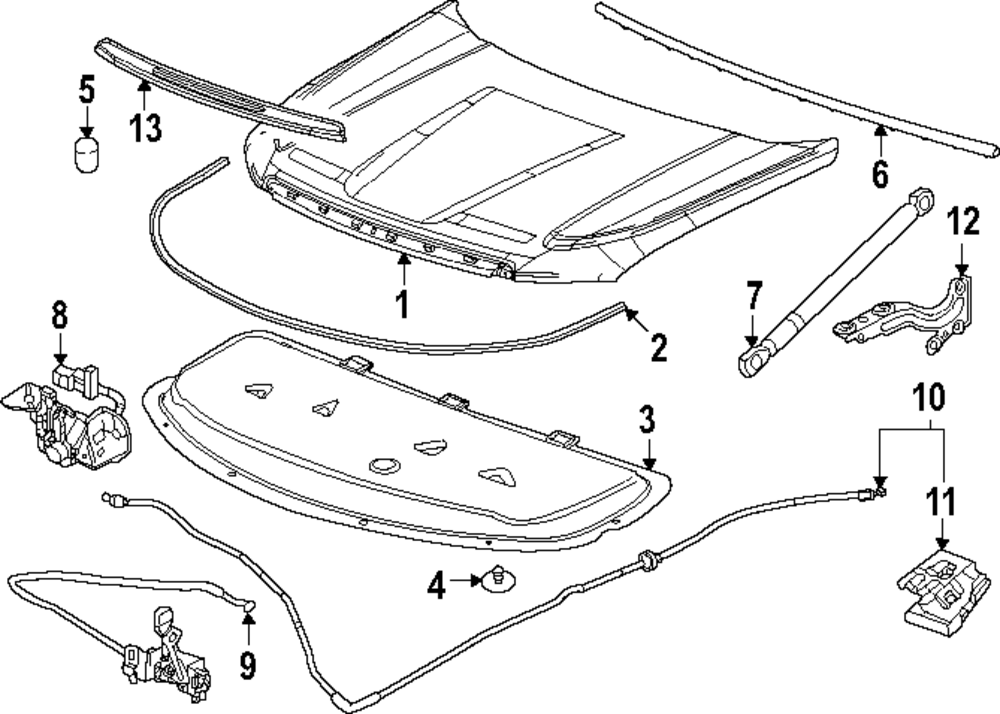 5
13
6
12
1
7
2
8
3
10
11
4
9