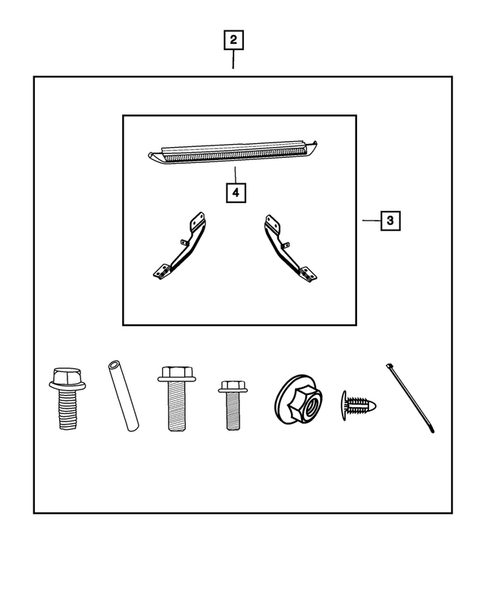 2

4

3