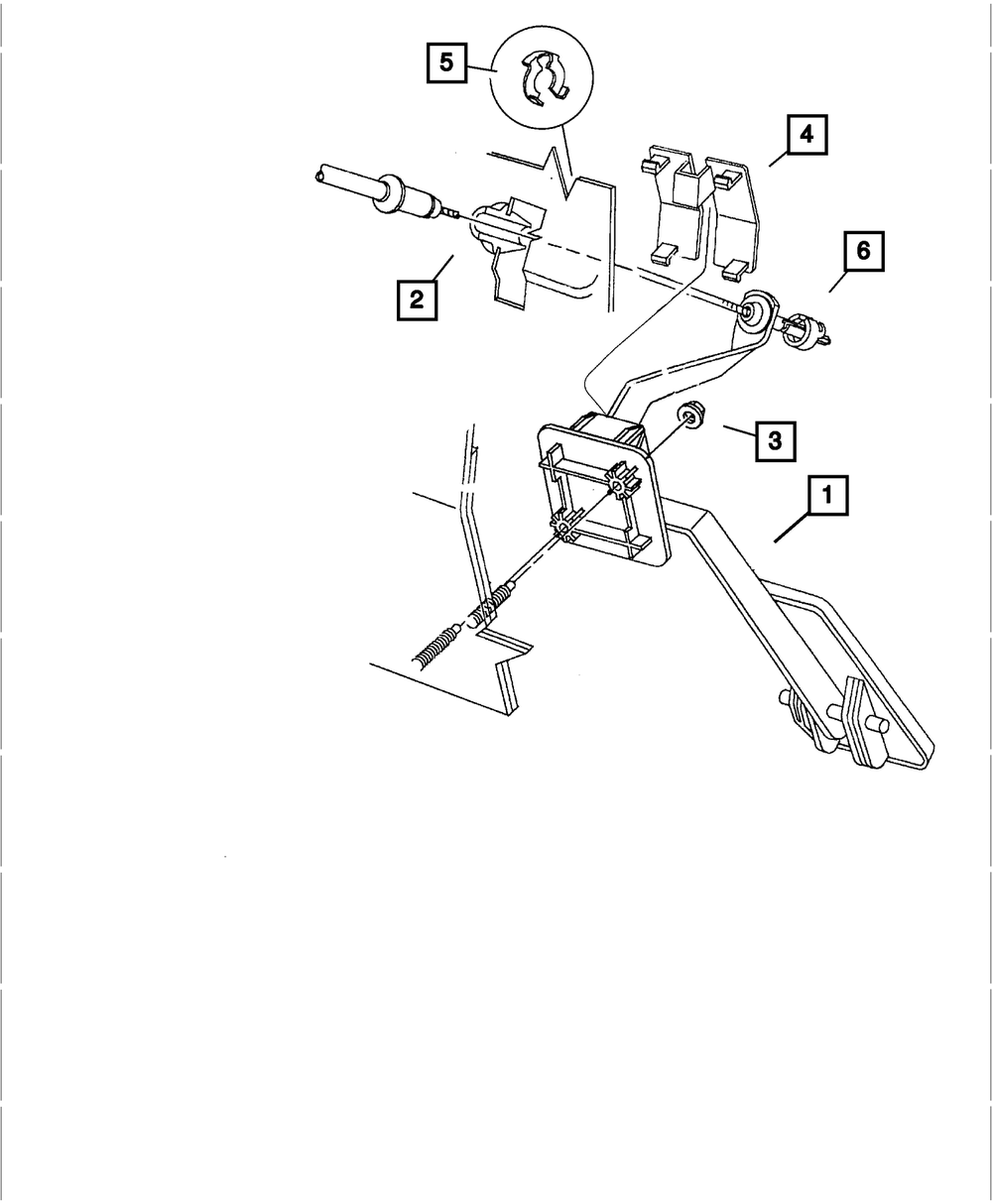 5
4
6
2
3
1