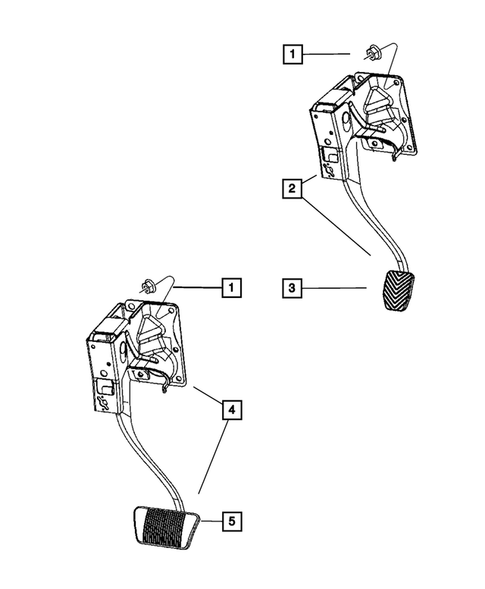 1
2
3
1
4
5