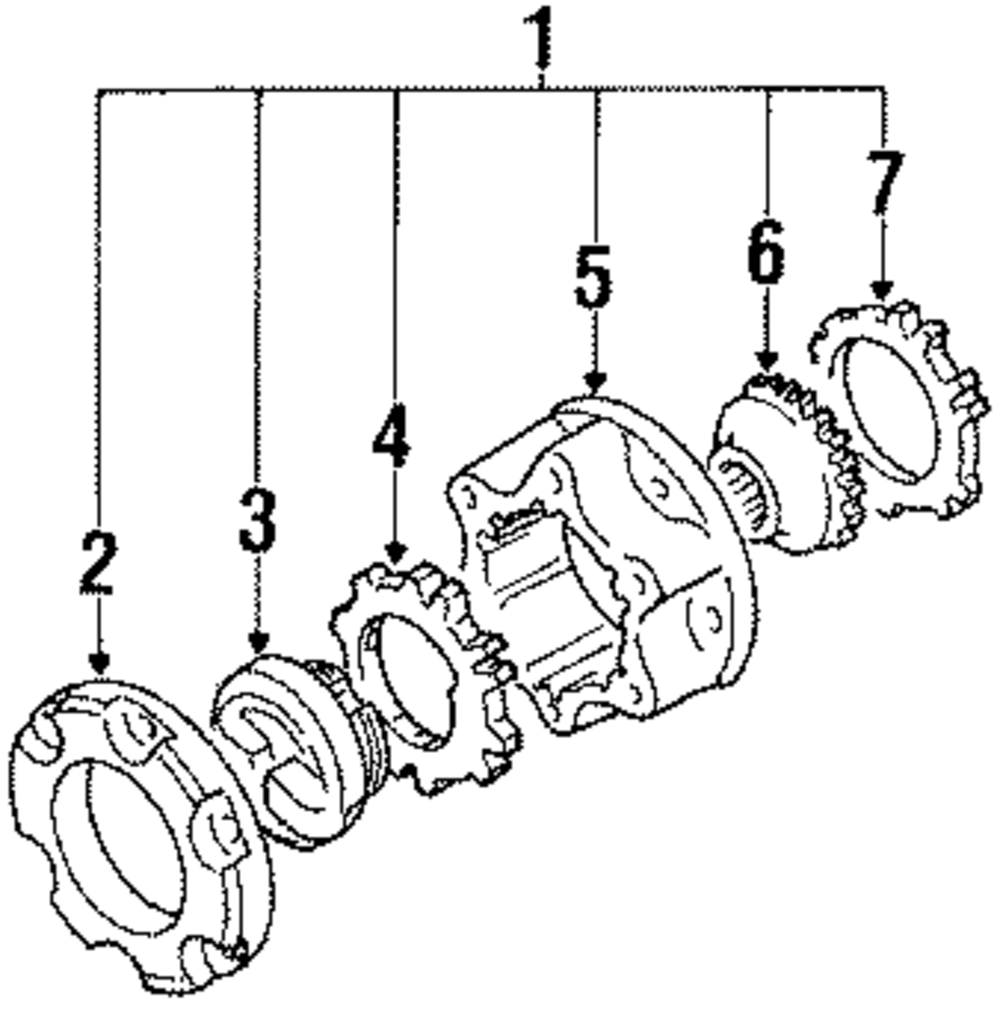 1
2
3
4
5
6
7