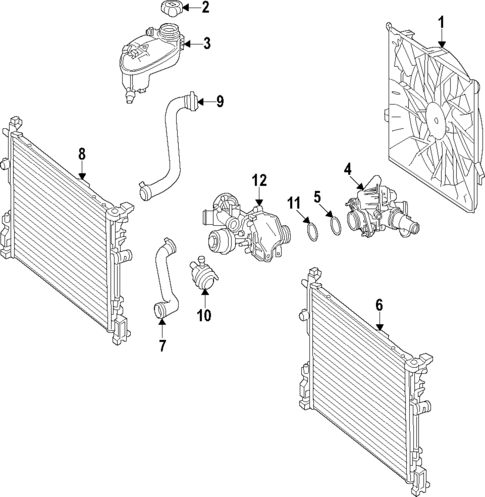 2
3
1
9
8
12
4
11
5
10
7
6