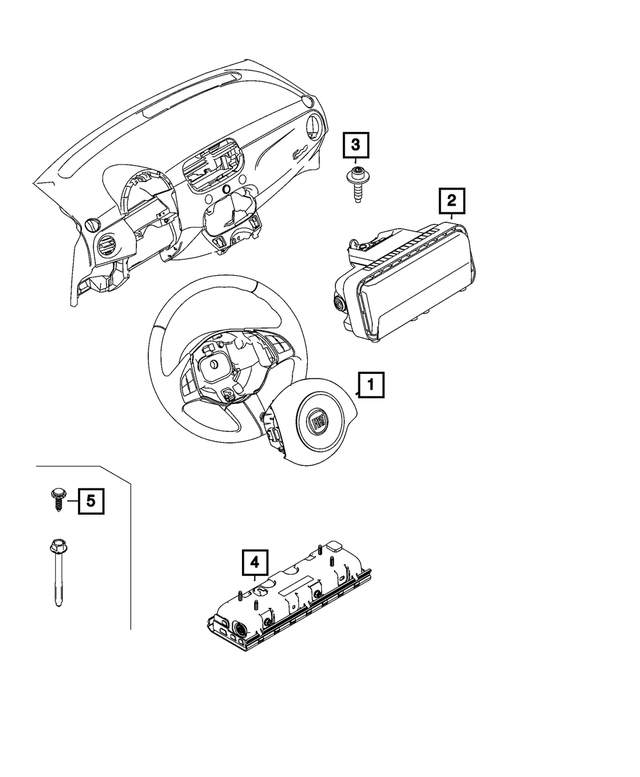 3
2
1
5
4