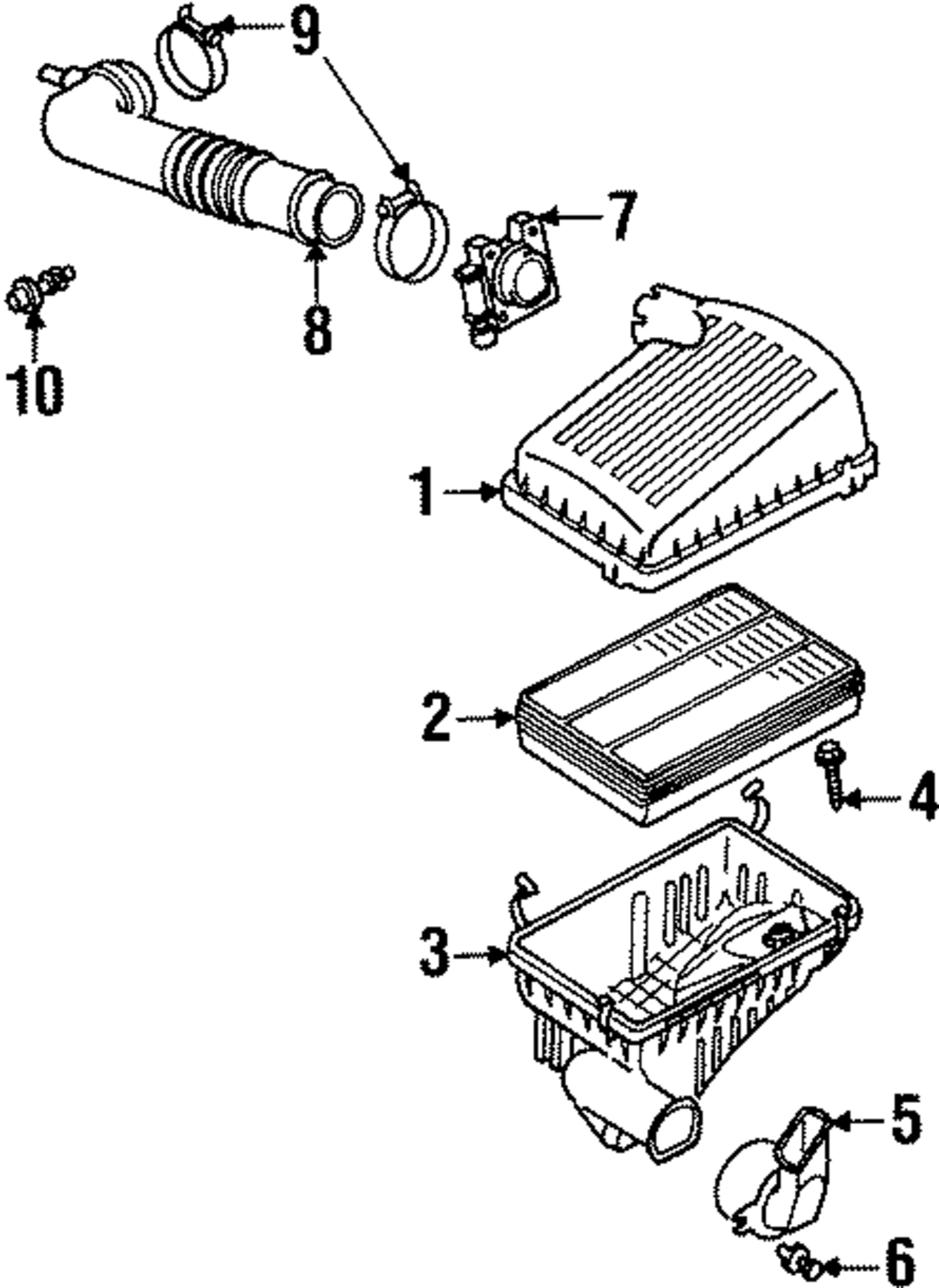 9
7
8
10
1
2
4
3
5
6