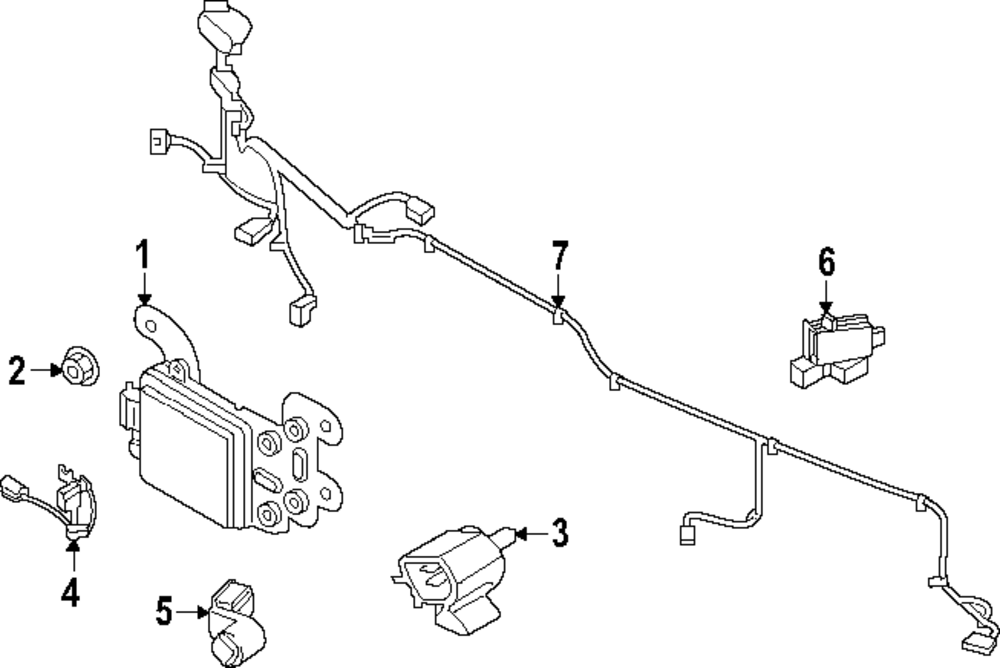 1
7
6
2
3
4
5